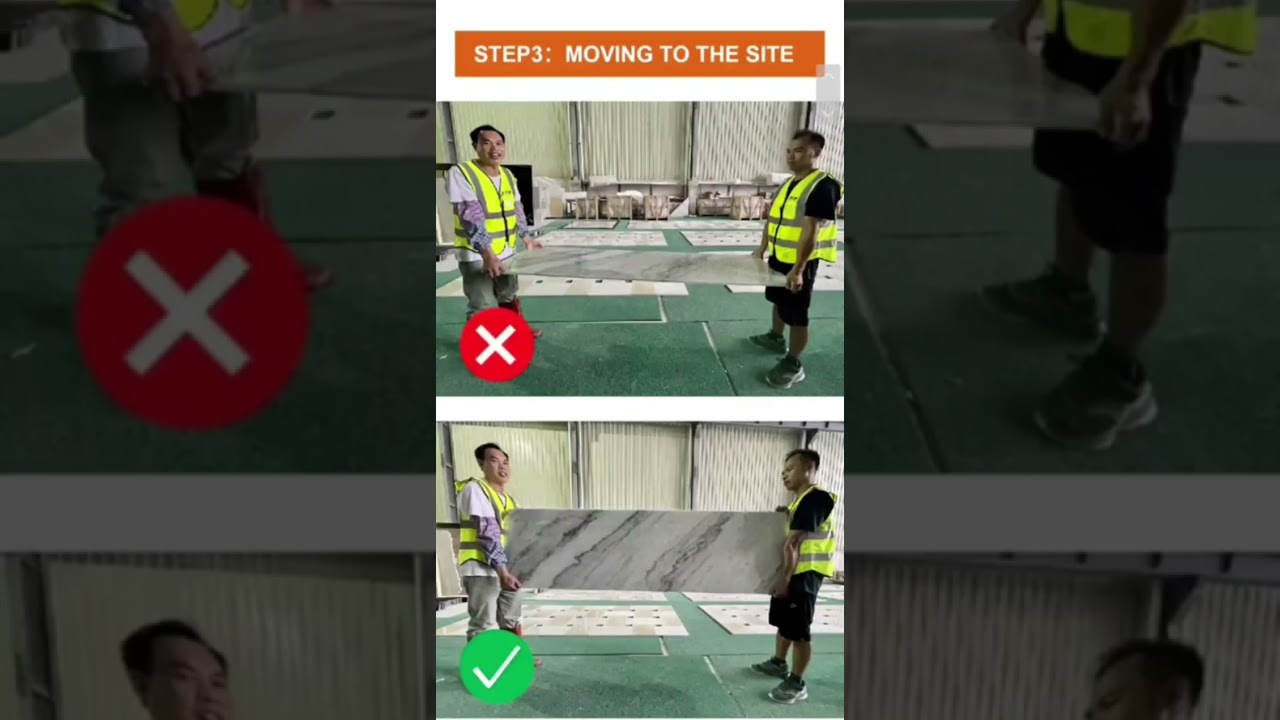 STEP3: MOVING TO THE SITE