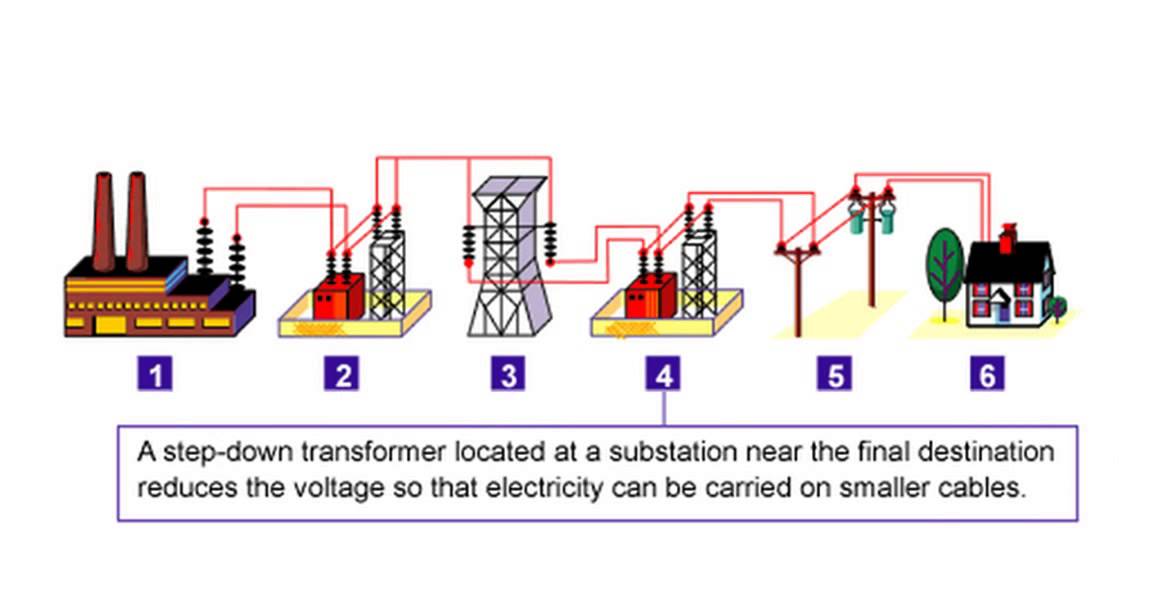 1

2

3

4

5

6

A step-down transformer located at a substation near the final destination reduces the voltage so that electricity can be carried on smaller cables.