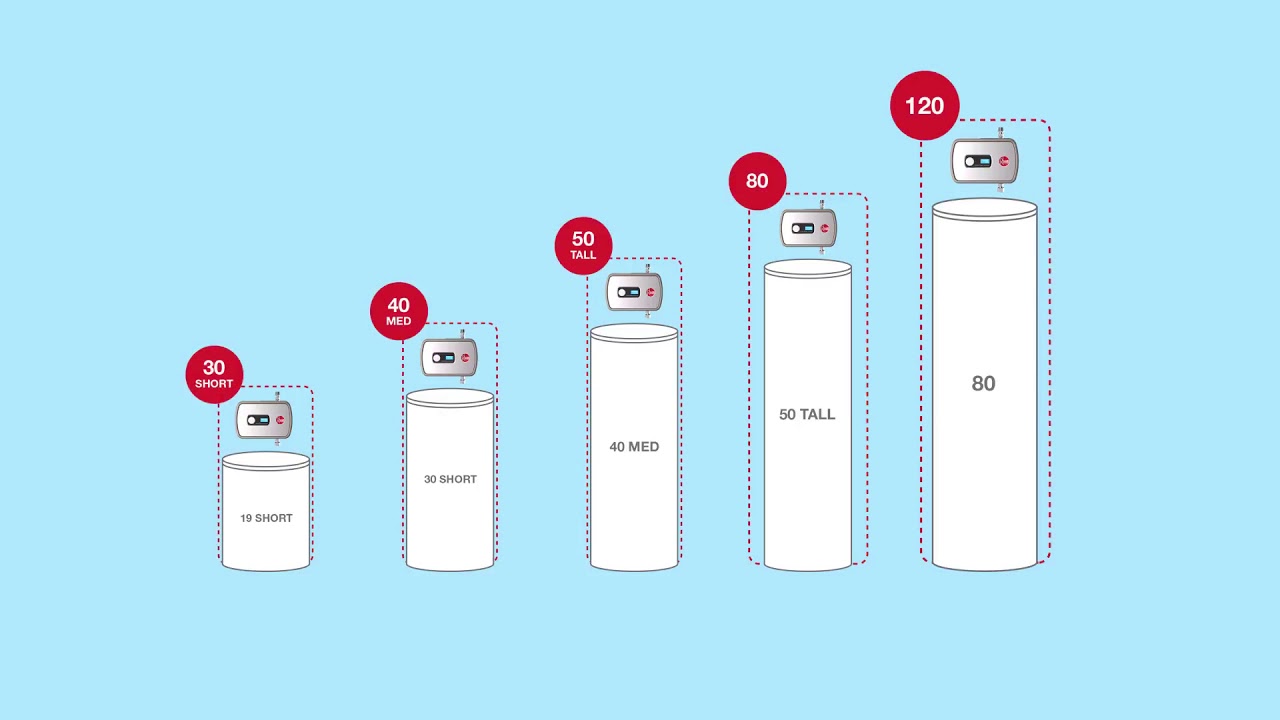 30
SHORT

19 SHORT

40
MED

30 SHORT

50
TALL

40 MED

80

50 TALL

120

80