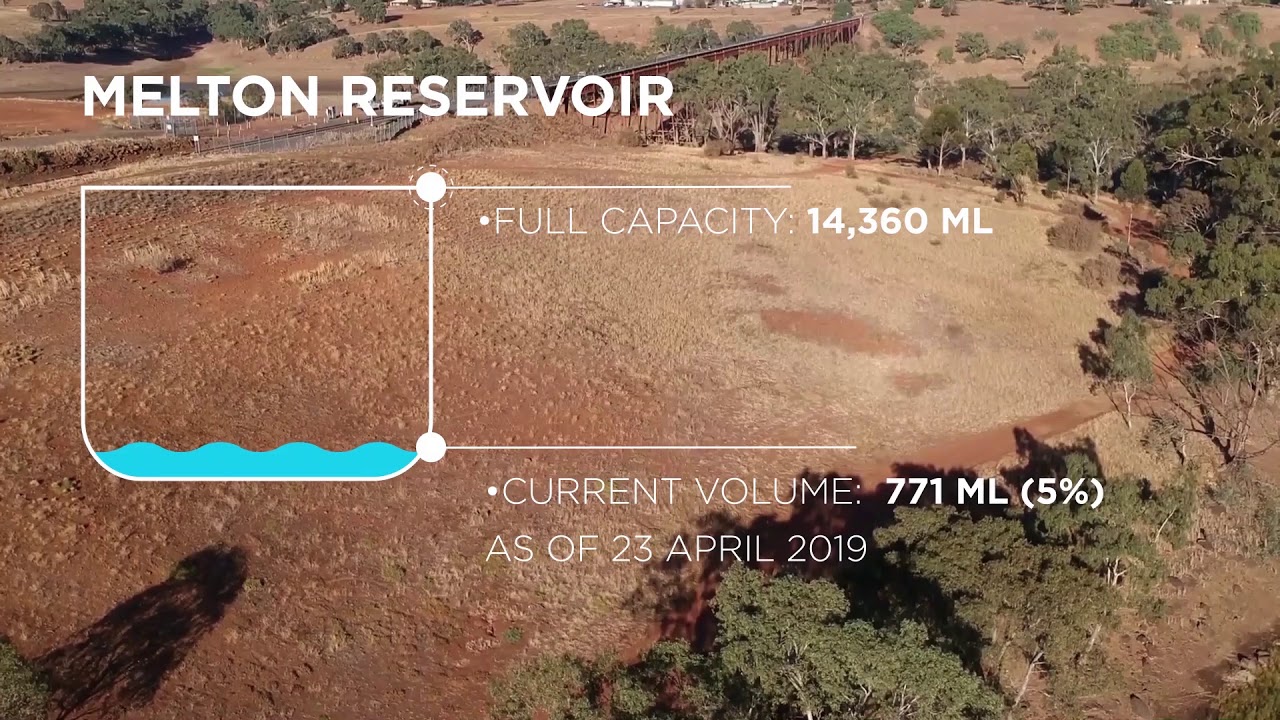 MELTON RESERVOIR

•FULL CAPACITY: 14,360 ML

•CURRENT VOLUME: 771 ML (5%)
AS OF 23 APRIL 2019