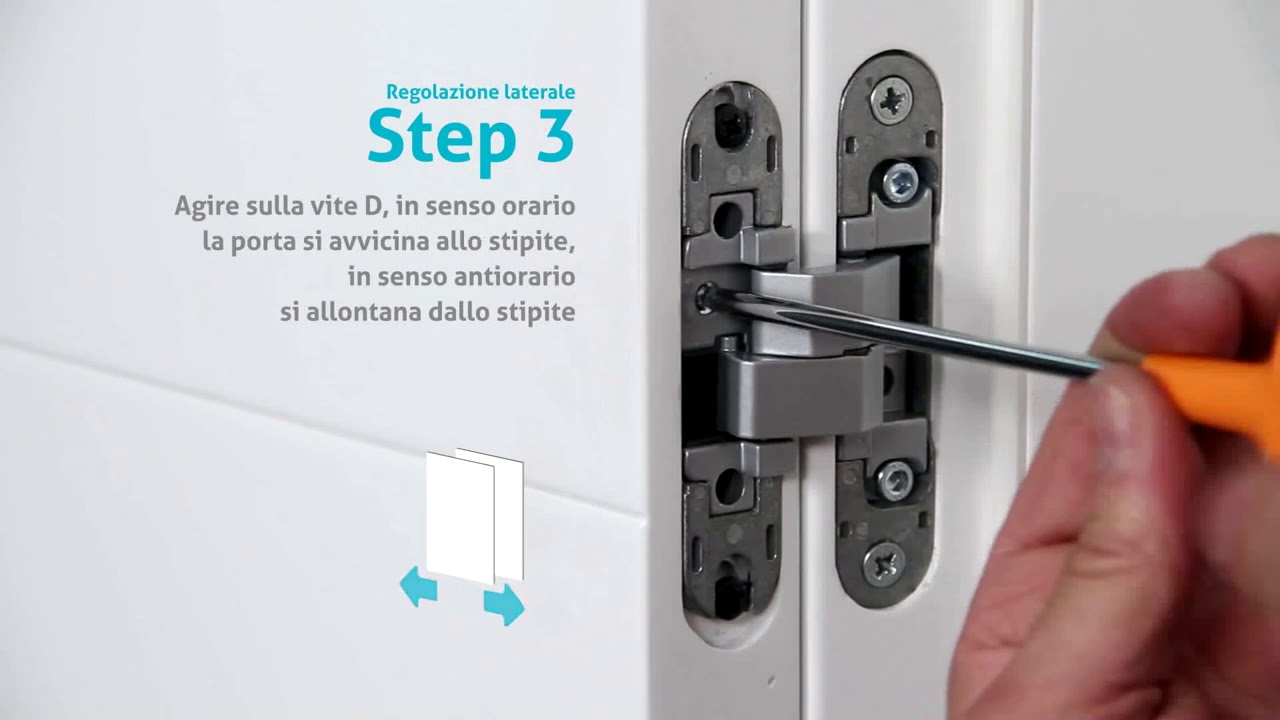 Regolazione laterale
Step 3

Agire sulla vite D, in senso orario la porta si avvicina allo stipite, in senso antiorario si allontana dallo stipite