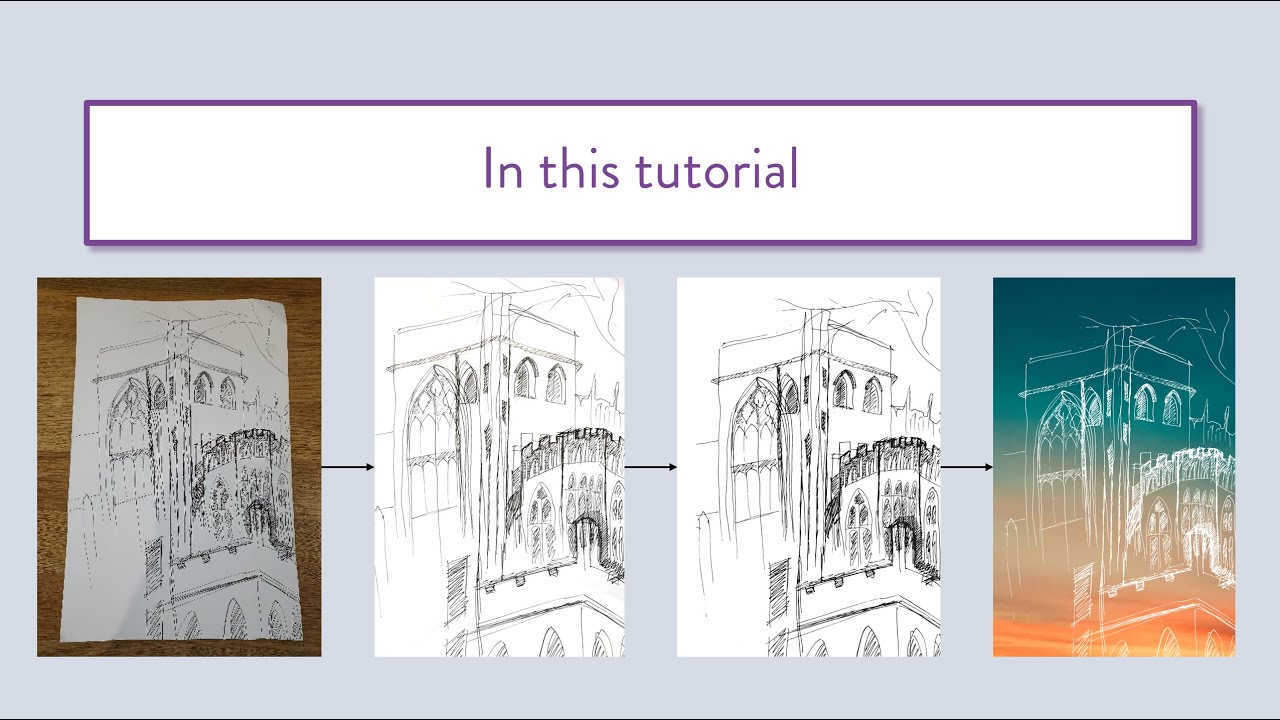 In this tutorial