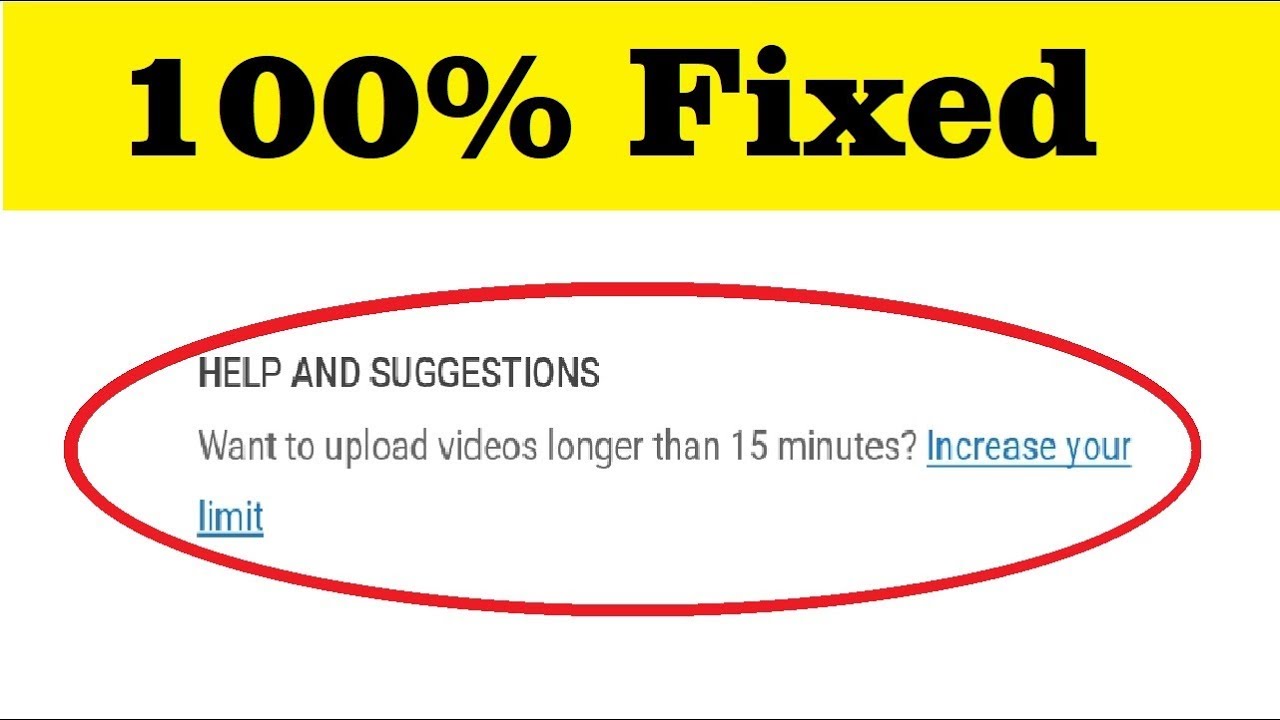 100% Fixed

HELP AND SUGGESTIONS

Want to upload videos longer than 15 minutes? Increase your limit