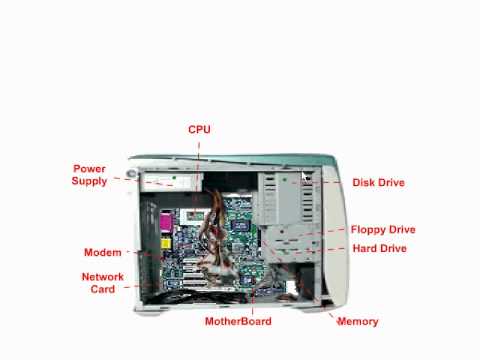 CPU

Power Supply

Disk Drive

Floppy Drive

Hard Drive

Modem

Network Card

MotherBoard

Memory