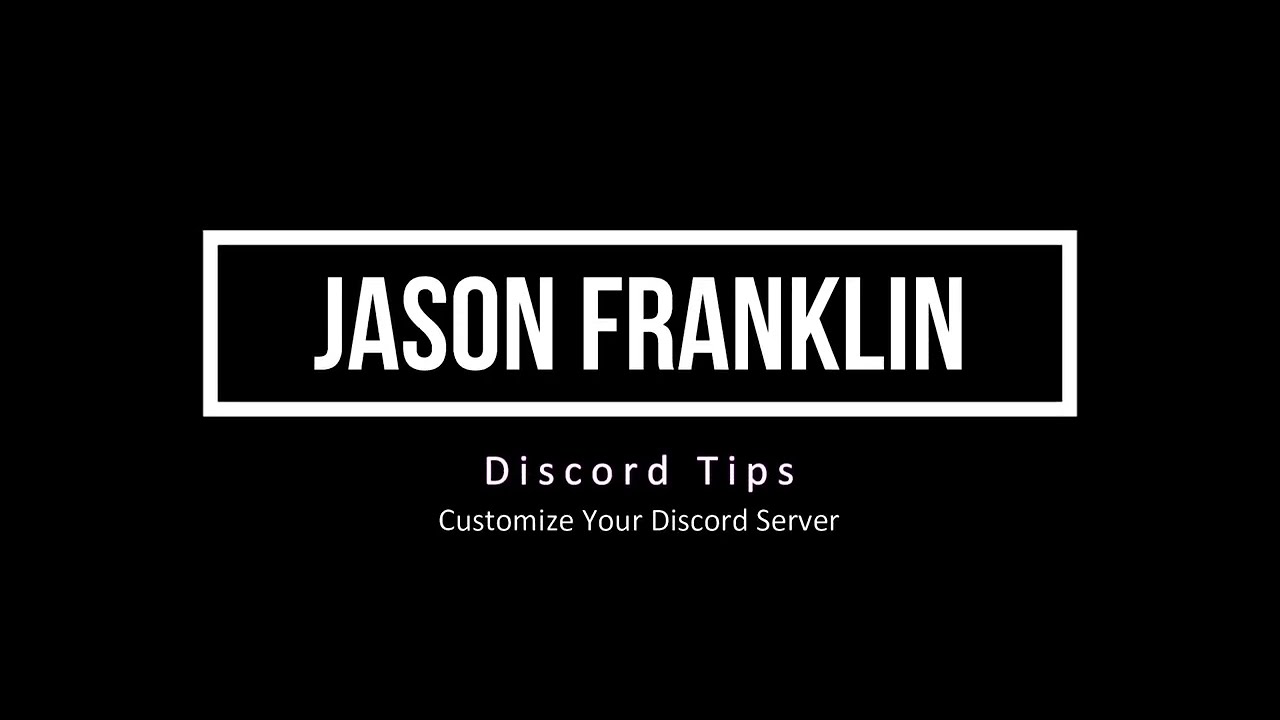 JASON FRANKLIN

Discord Tips

Customize Your Discord Server