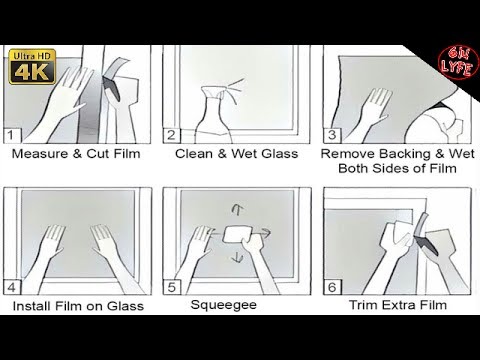 Ultra HD
4K

GN LYFE

1
Measure & Cut Film

2
Clean & Wet Glass

3
Remove Backing & Wet Both Sides of Film

4
Install Film on Glass

5
Squeegee

6
Trim Extra Film