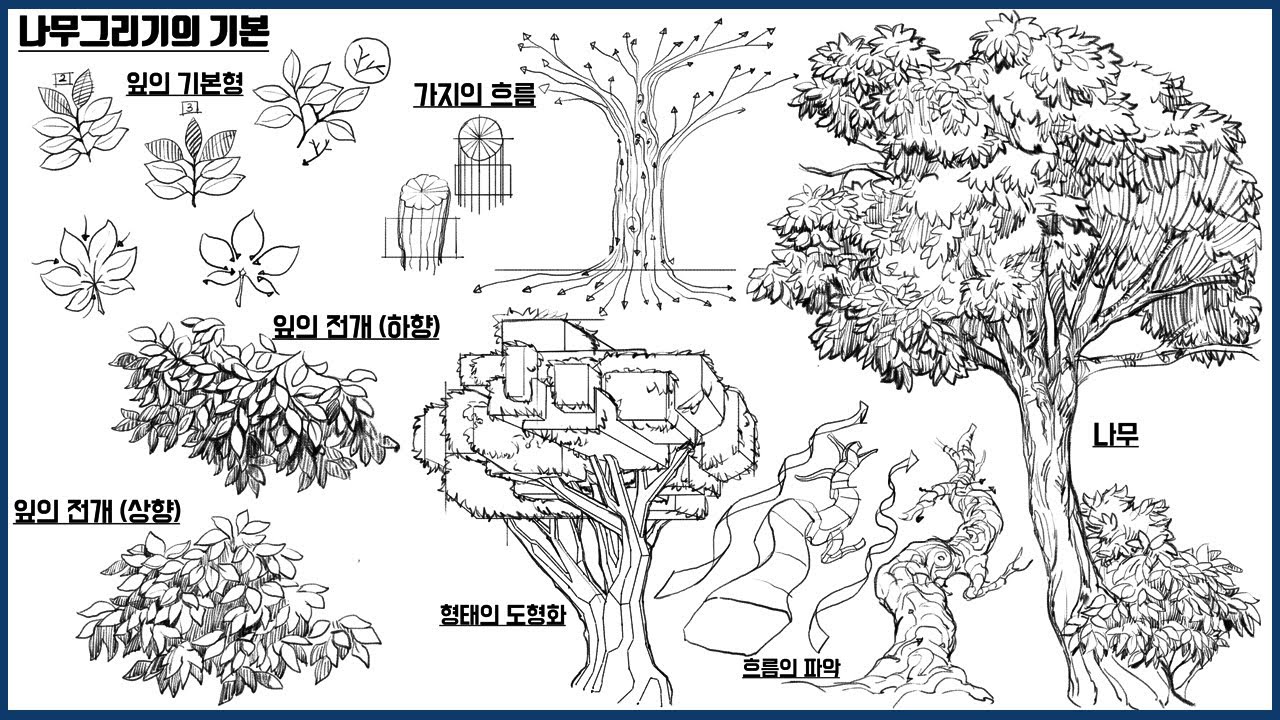 나무그리기의 기본

잎의 기본형

2

3

가지의 흐름

잎의 전개 (하향)

잎의 전개 (상향)

형태의 도형화

흐름의 파악

나무