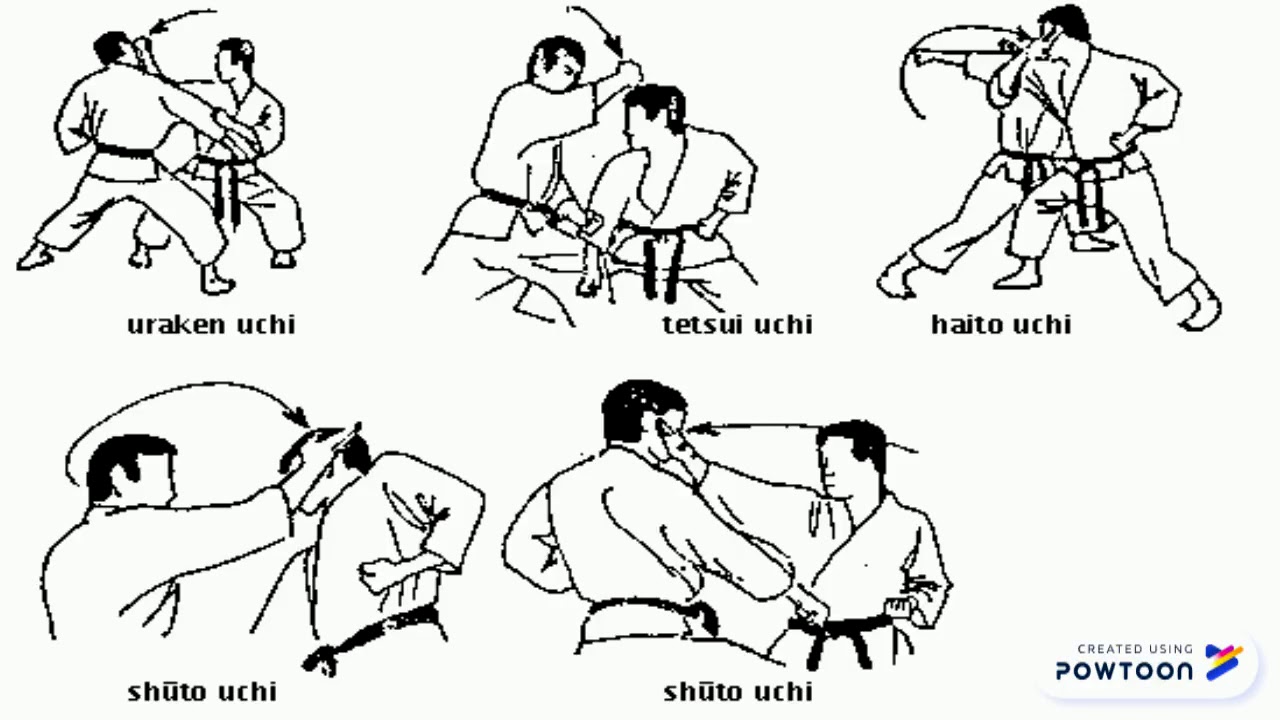 uraken uchi

tetsui uchi

haito uchi

shūto uchi

shūto uchi

CREATED USING
POWTOON