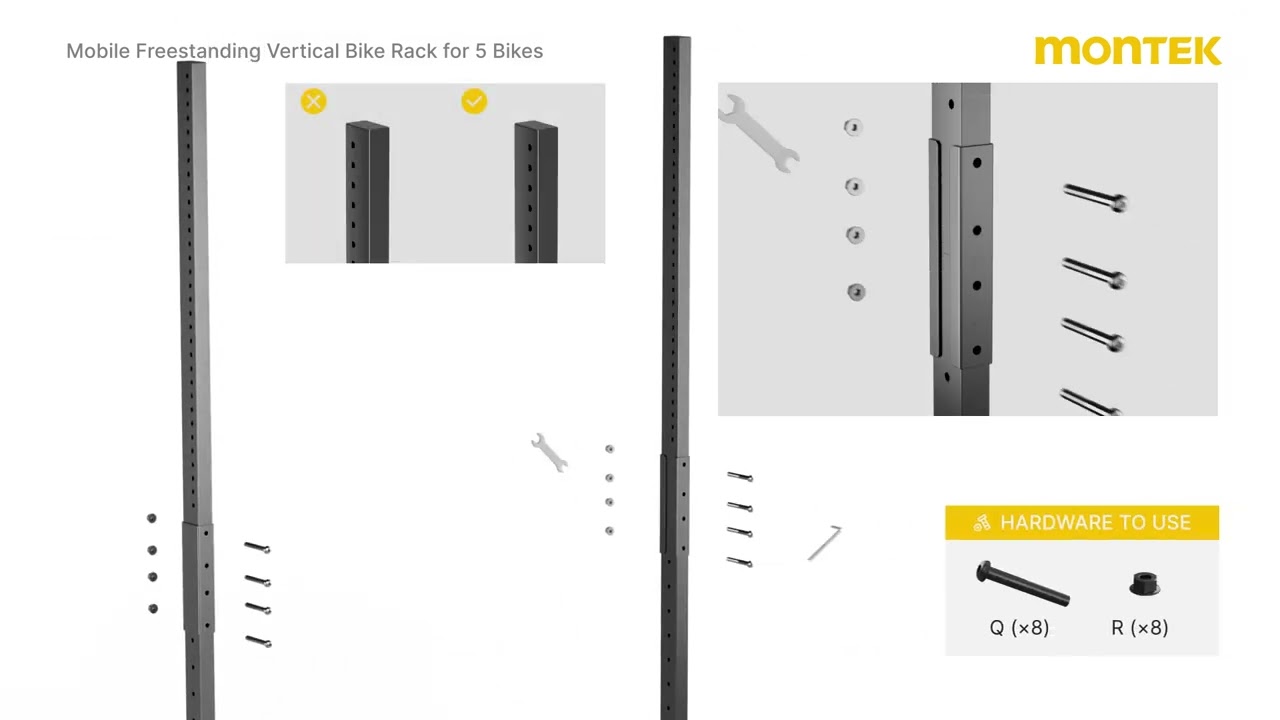 Mobile Freestanding Vertical Bike Rack for 5 Bikes

montek

HARDWARE TO USE

Q (×8)

R (×8)