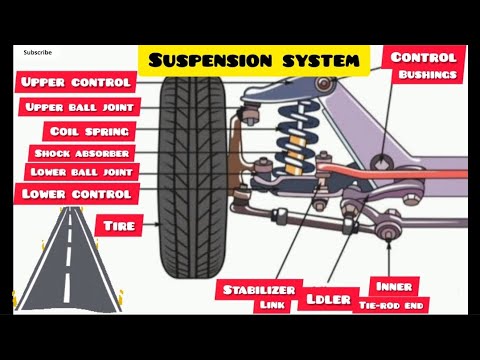 Subscribe

SUSPENSION SYSTEM

CONTROL BUSHINGS

UPPER CONTROL

UPPER BALL JOINT

COIL SPRING

SHOCK ABSORBER

LOWER BALL JOINT

LOWER CONTROL

TIRE

STABILIZER LINK

LDLER

INNER TIE-ROD END