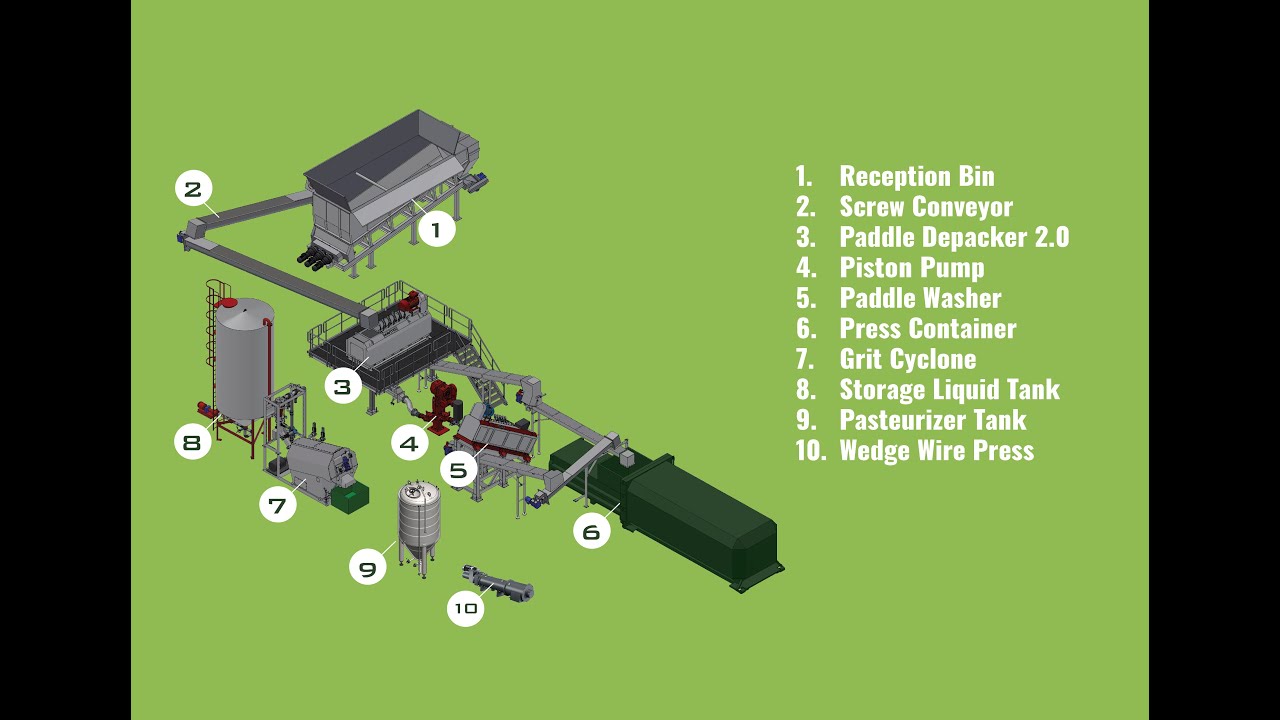 2

1

3

8

4

5

7

6

9

10

1. Reception Bin
2. Screw Conveyor
3. Paddle Depacker 2.0
4. Piston Pump
5. Paddle Washer
6. Press Container
7. Grit Cyclone
8. Storage Liquid Tank
9. Pasteurizer Tank
10. Wedge Wire Press