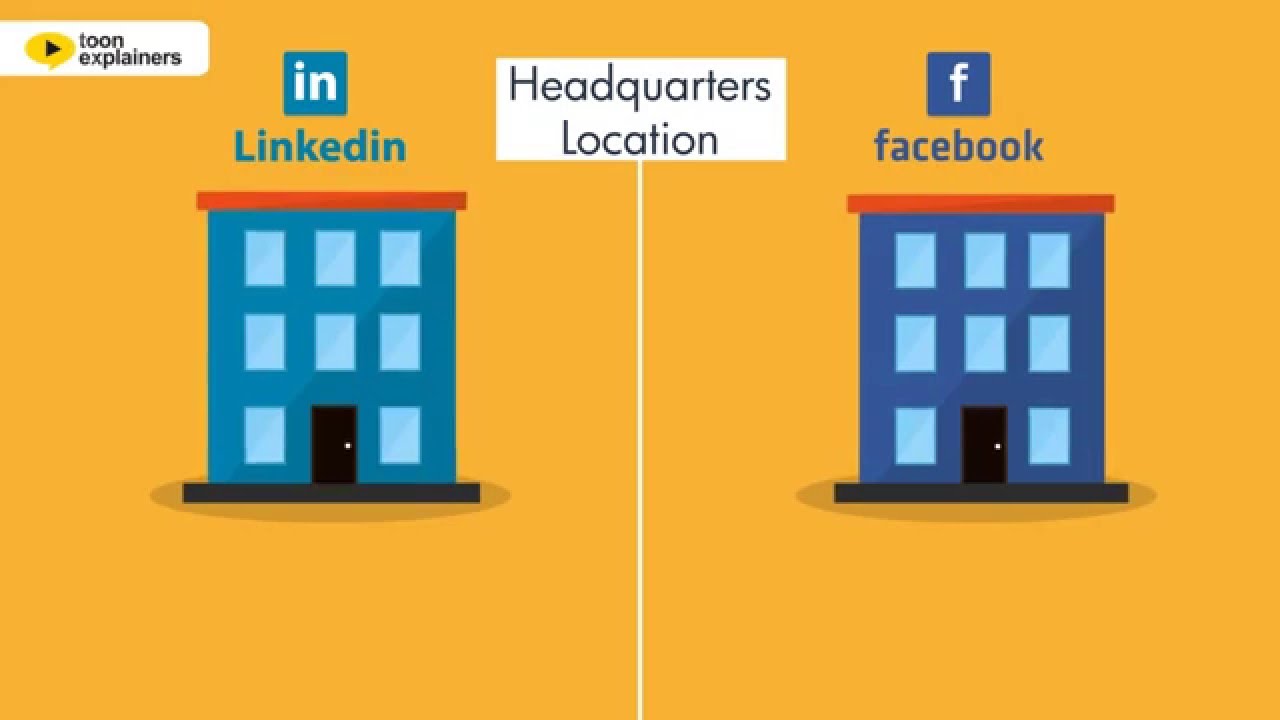 toon explainers

in
Linkedin

Headquarters Location

f
facebook