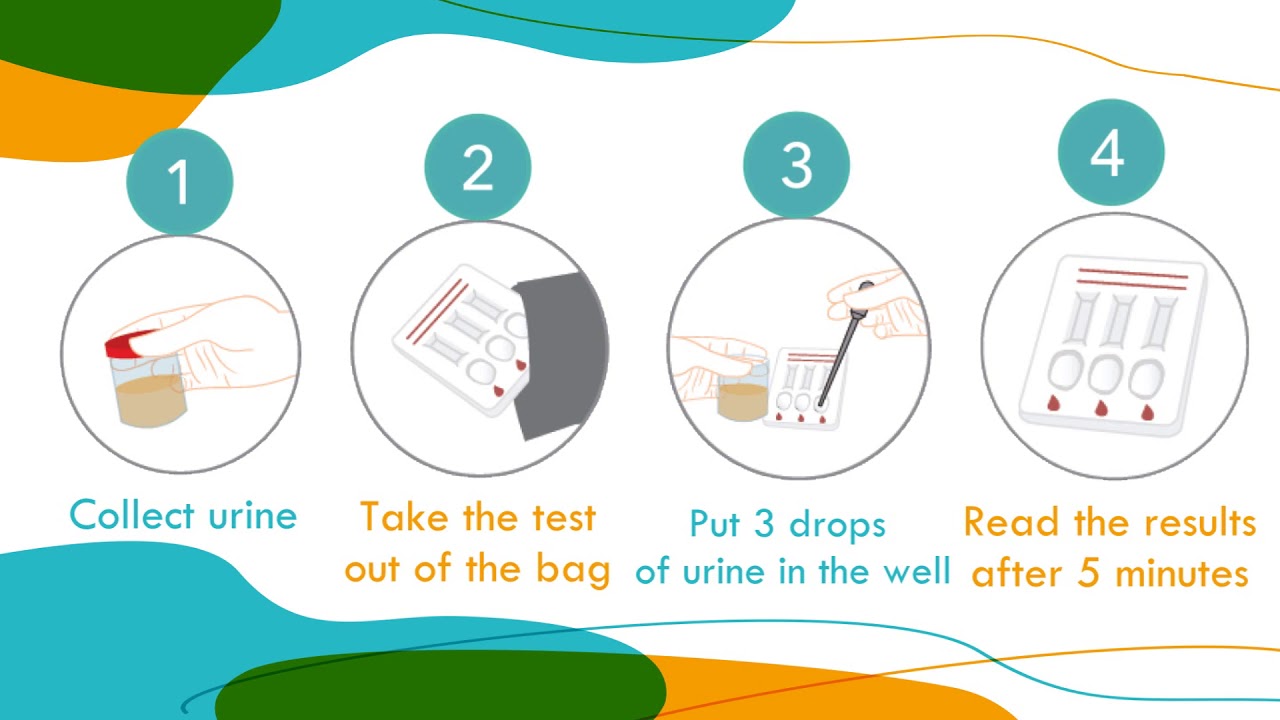 1

Collect urine

2

Take the test out of the bag

3

Put 3 drops of urine in the well

4

Read the results after 5 minutes