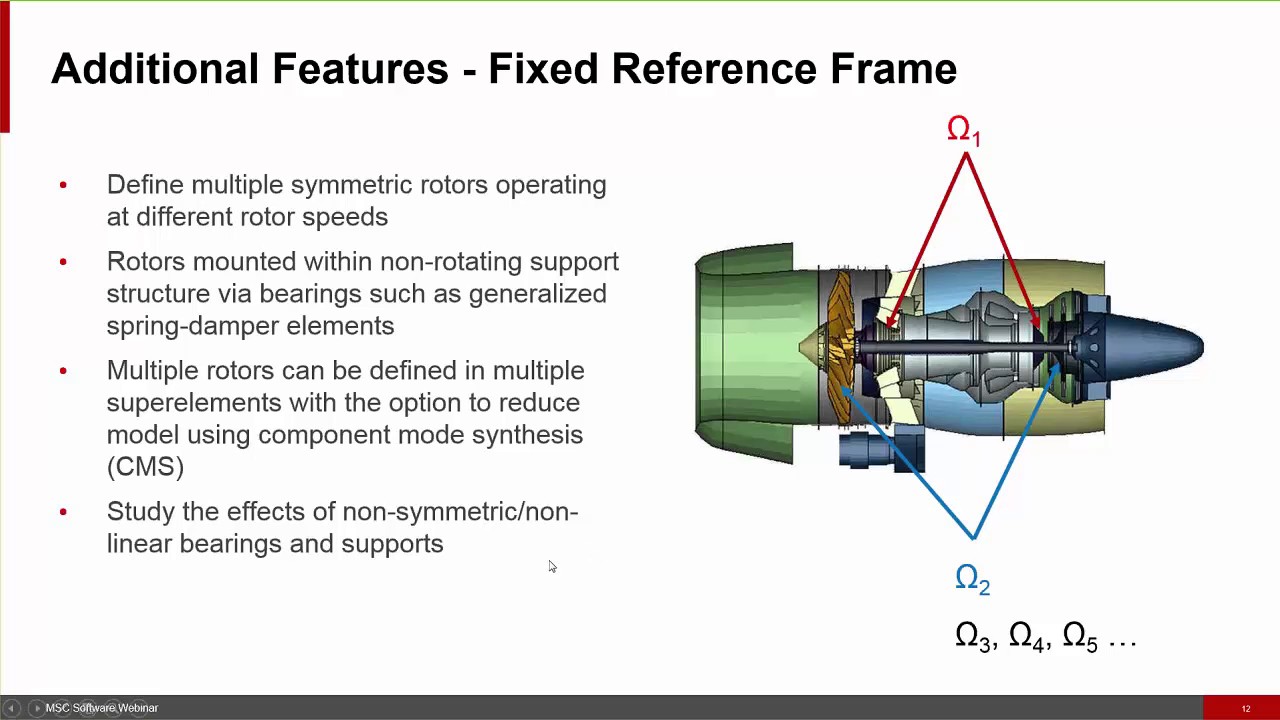 Additional Features - Fixed Reference Frame

• Define multiple symmetric rotors operating at different rotor speeds

• Rotors mounted within non-rotating support structure via bearings such as generalized spring-damper elements

• Multiple rotors can be defined in multiple superelements with the option to reduce model using component mode synthesis (CMS)

• Study the effects of non-symmetric/non-linear bearings and supports

$\Omega_1$

$\Omega_2$

$\Omega_3$, $\Omega_4$, $\Omega_5$ …

MSC Software Webinar

12