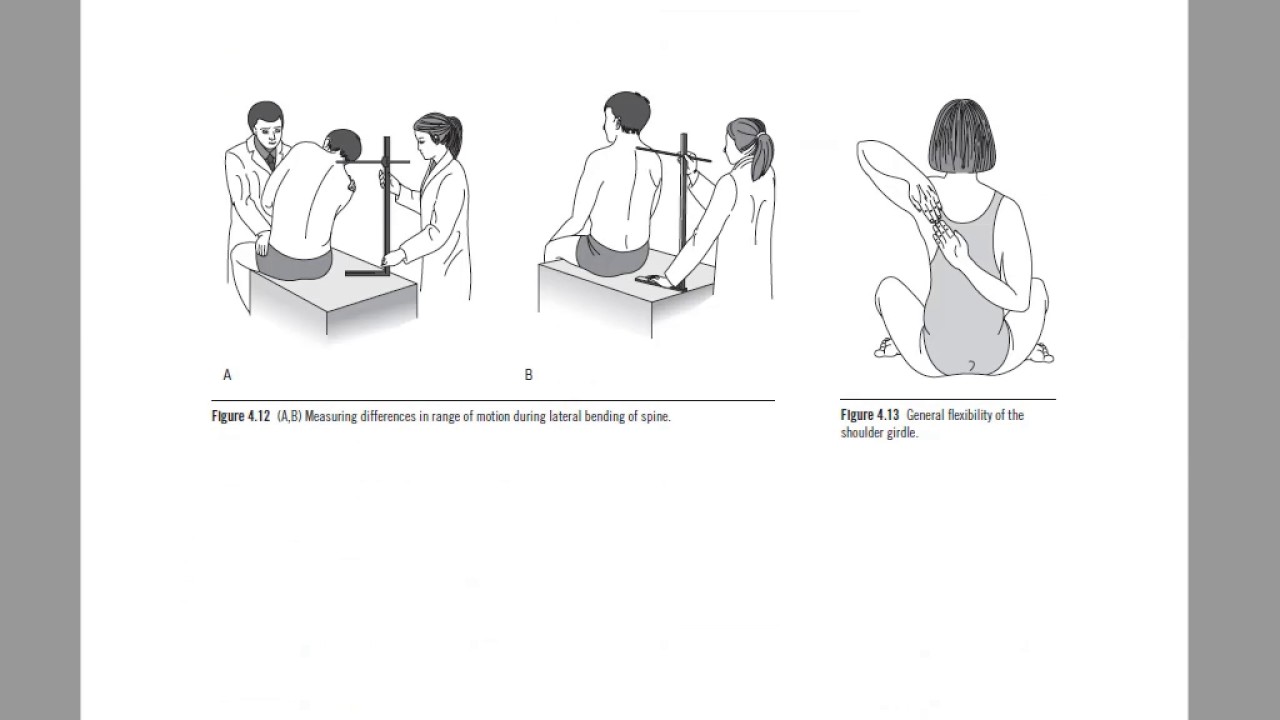 A

B

Figure 4.12 (A,B) Measuring differences in range of motion during lateral bending of spine.

Figure 4.13 General flexibility of the shoulder girdle.