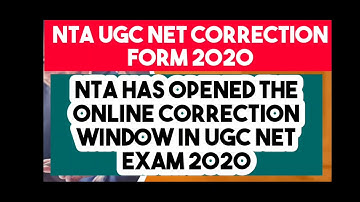 NTA UGC NET CORRECTION FORM 2020

NTA HAS OPENED THE ONLINE CORRECTION WINDOW IN UGC NET EXAM 2020