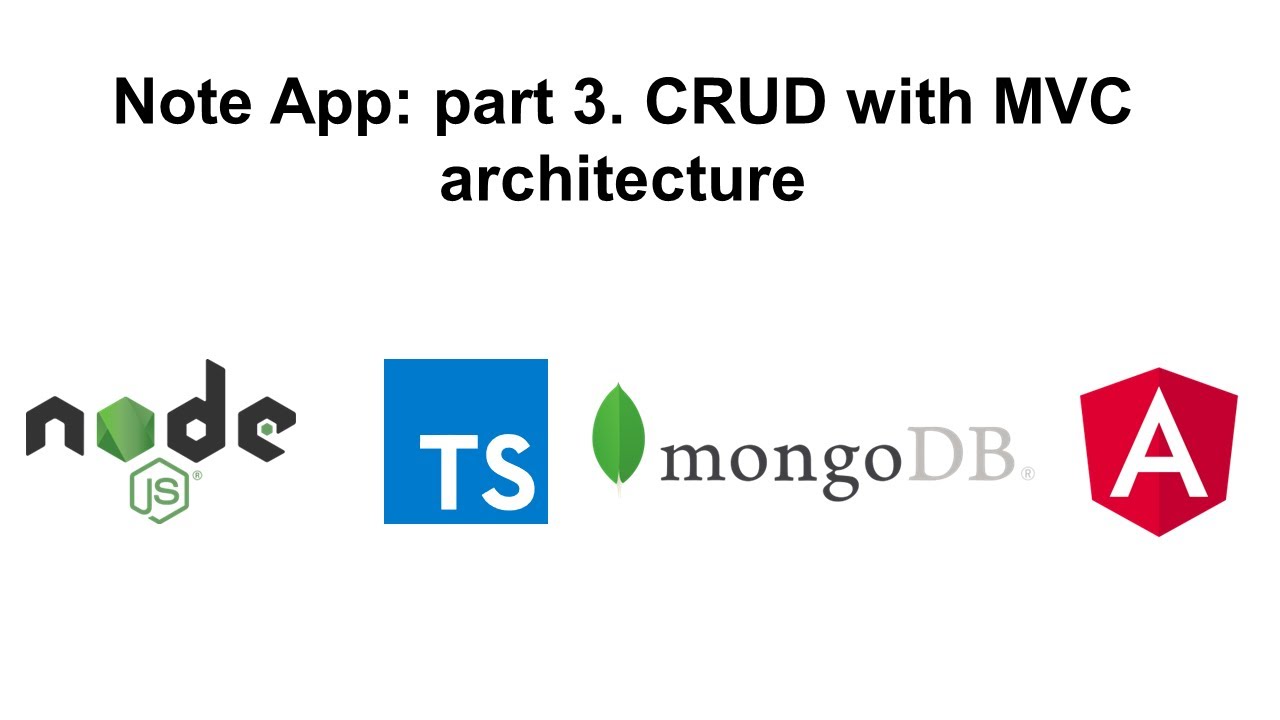 Note App: part 3. CRUD with MVC architecture

node JS®

TS

mongoDB®

A