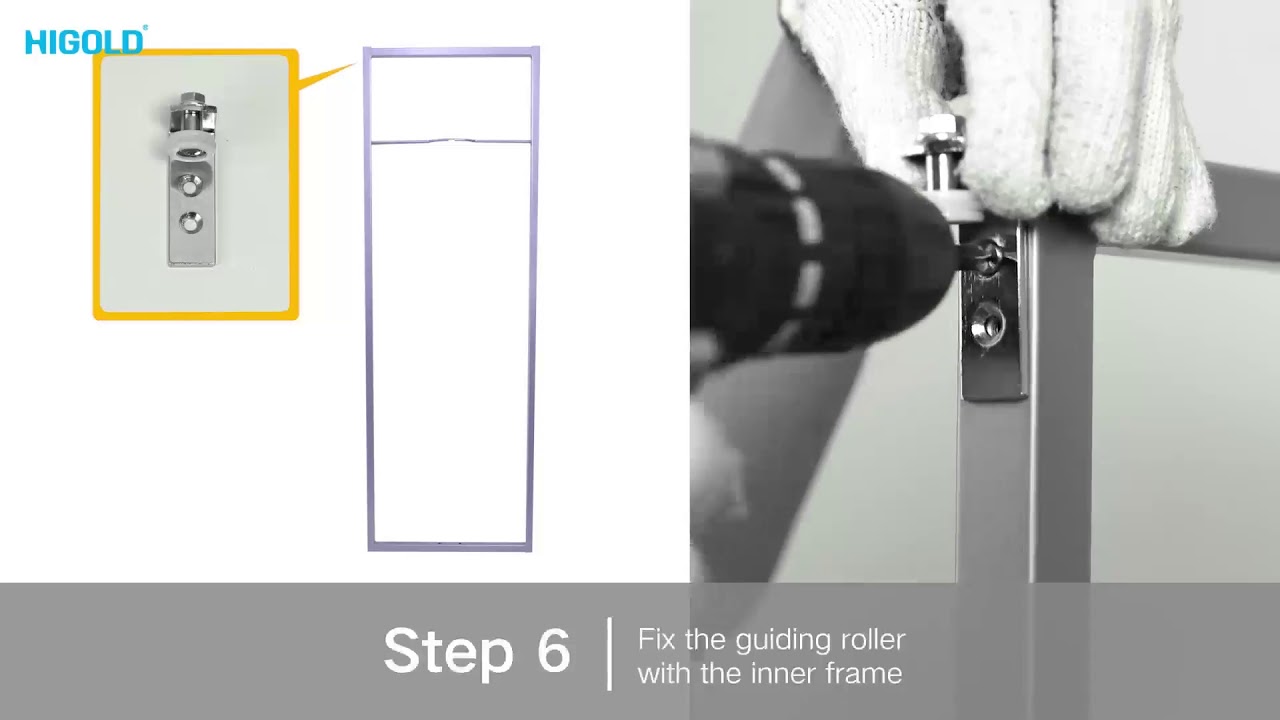 HIGOLD®

Step 6

Fix the guiding roller with the inner frame