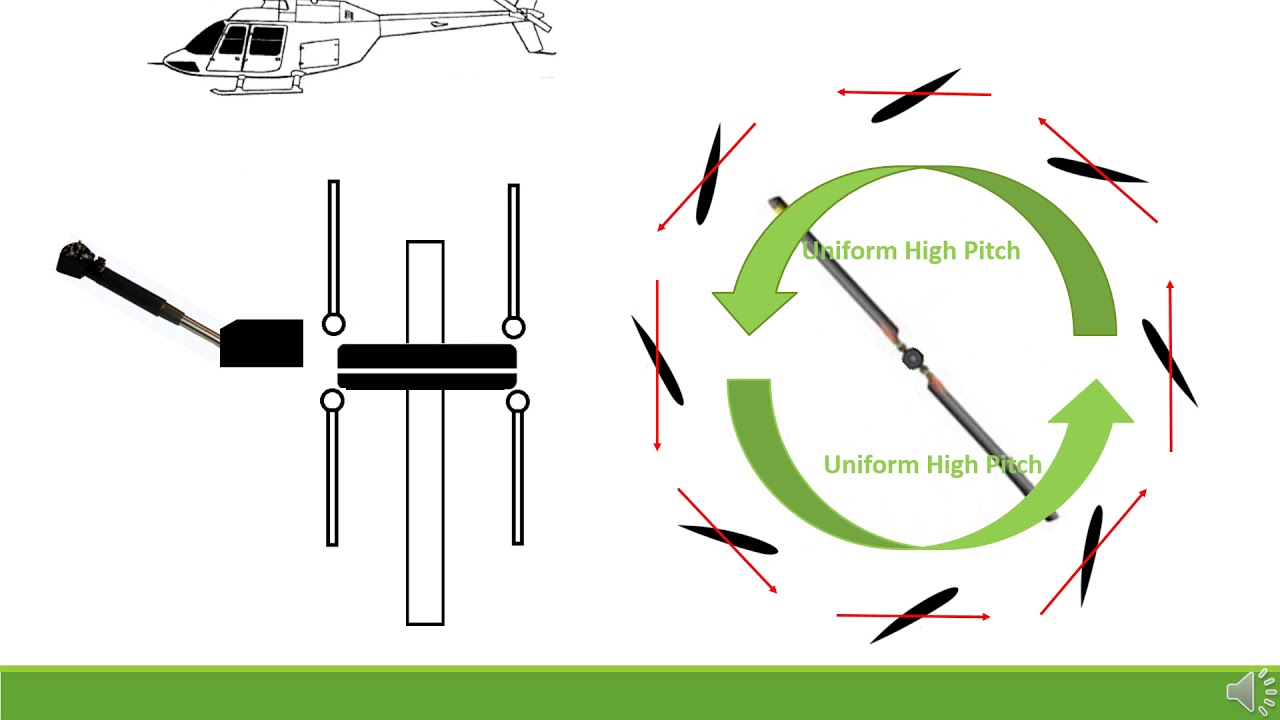 Uniform High Pitch

Uniform High Pitch