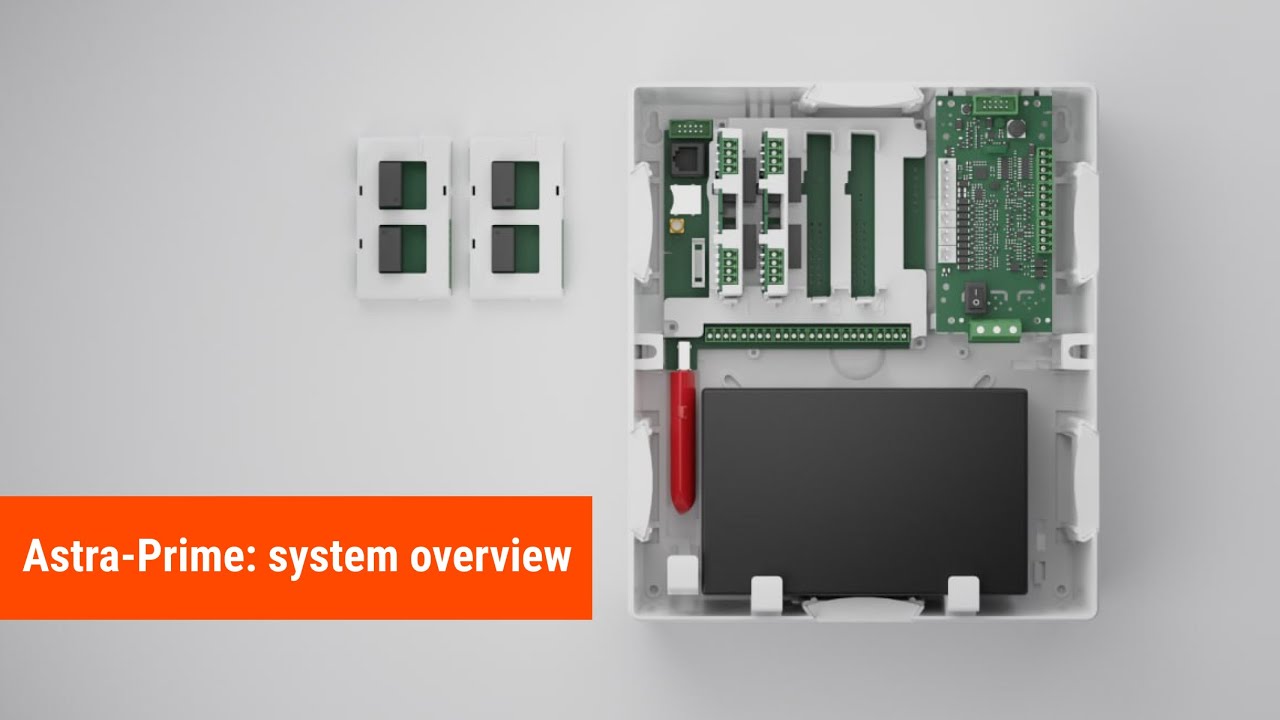 Astra-Prime: system overview