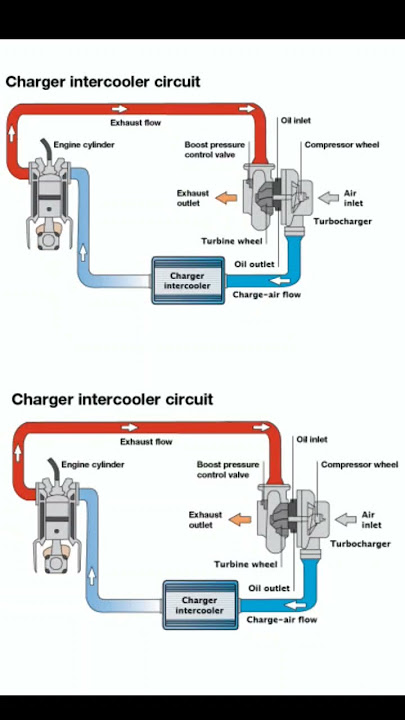 Charger intercooler circuit

Exhaust flow

Engine cylinder

Oil inlet

Boost pressure control valve

Compressor wheel

Exhaust outlet

Air inlet

Turbocharger

Turbine wheel

Oil outlet

Charger intercooler

Charge-air flow

Charger intercooler circuit

Exhaust flow

Engine cylinder

Oil inlet

Boost pressure control valve

Compressor wheel

Exhaust outlet

Air inlet

Turbocharger

Turbine wheel

Oil outlet

Charger intercooler

Charge-air flow