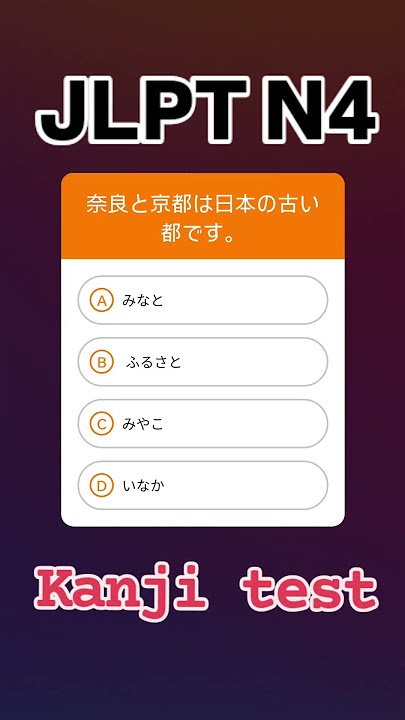 JLPT N4

奈良と京都は日本の古い都です。

A みなと

B ふるさと

C みやこ

D いなか

Kanji test