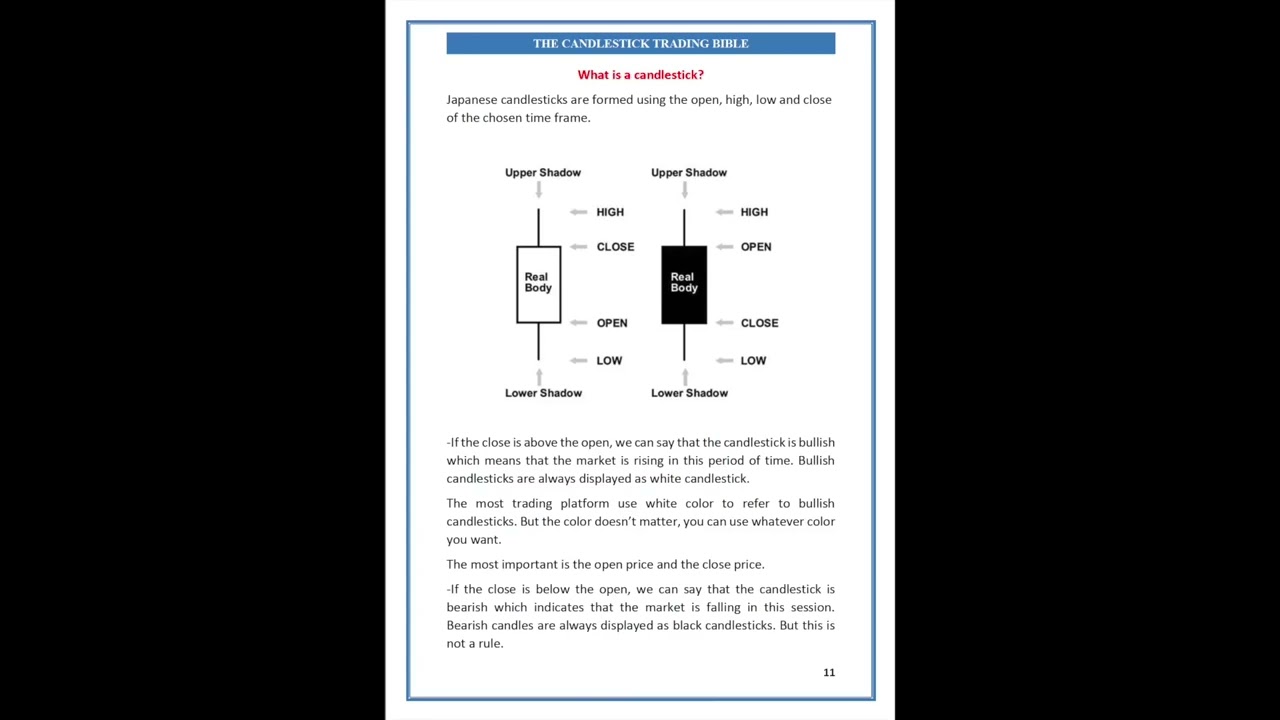 THE CANDLESTICK TRADING BIBLE

What is a candlestick?

Japanese candlesticks are formed using the open, high, low and close of the chosen time frame.

Upper Shadow
HIGH
CLOSE
Real Body
OPEN
LOW
Lower Shadow

Upper Shadow
HIGH
OPEN
Real Body
CLOSE
LOW
Lower Shadow

-If the close is above the open, we can say that the candlestick is bullish which means that the market is rising in this period of time. Bullish candlesticks are always displayed as white candlestick.

The most trading platform use white color to refer to bullish candlesticks. But the color doesn't matter, you can use whatever color you want.

The most important is the open price and the close price.

-If the close is below the open, we can say that the candlestick is bearish which indicates that the market is falling in this session. Bearish candles are always displayed as black candlesticks. But this is not a rule.

11