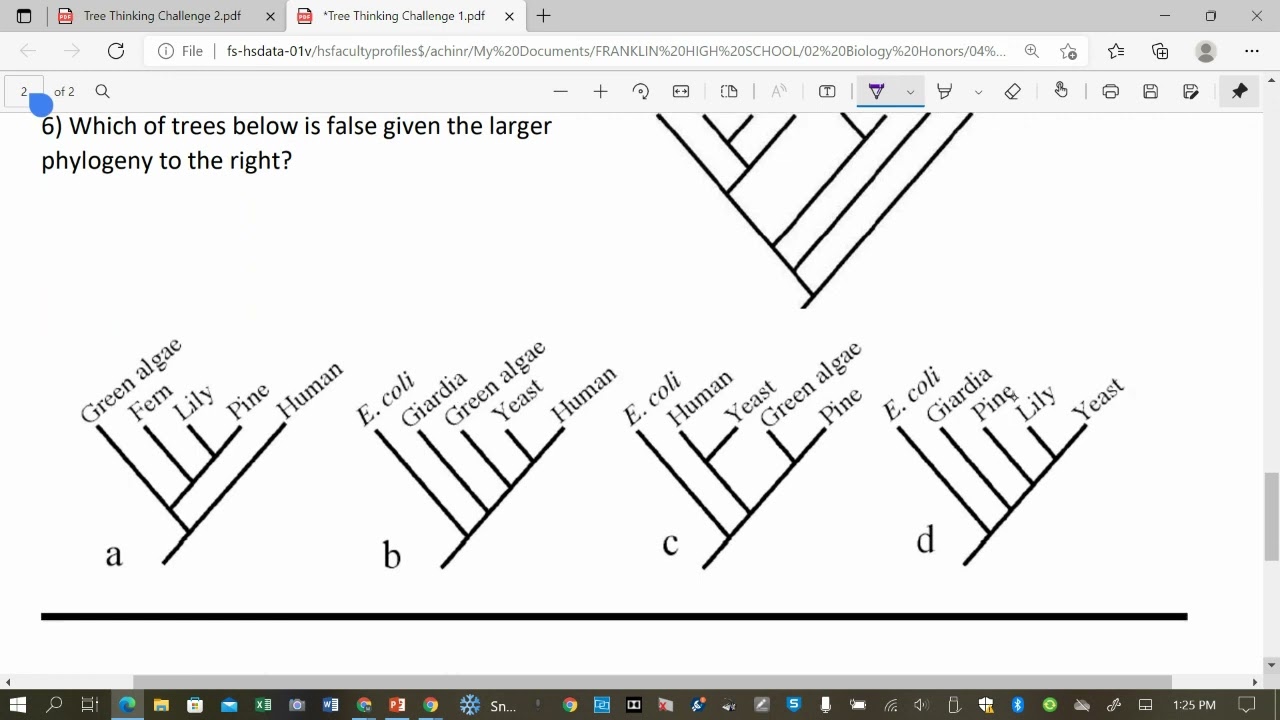 Tree Thinking Challenge 2.pdf

*Tree Thinking Challenge 1.pdf

File | fs-hsdata-01v/hsfacultyprofiles$/achinr/My%20Documents/FRANKLIN%20HIGH%20SCHOOL/02%20Biology%20Honors/04%...

2 of 2

6) Which of trees below is false given the larger phylogeny to the right?

Green algae Fern Lily Pine Human

a

E. coli Giardia Green algae Yeast Human

b

E. coli Human Yeast Green algae Pine

c

E. coli Giardia Pine Lily Yeast

d

Sn...

1:25 PM