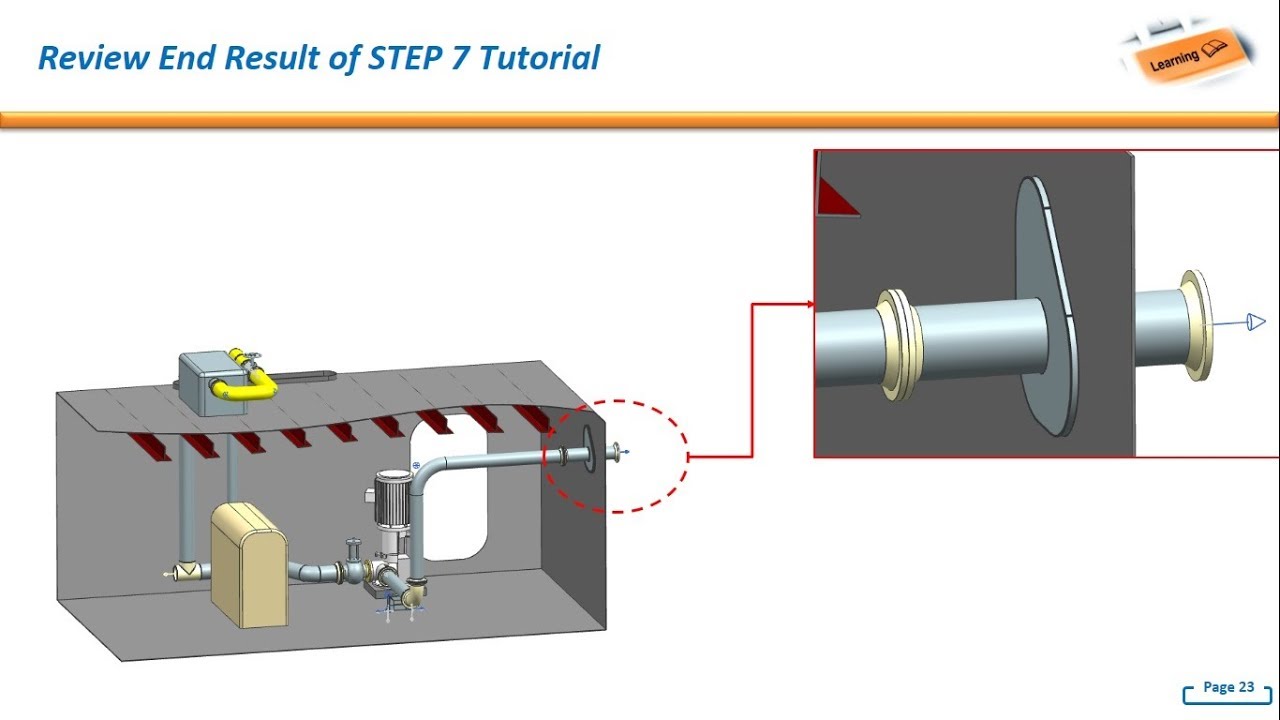 Review End Result of STEP 7 Tutorial

Learning

Page 23