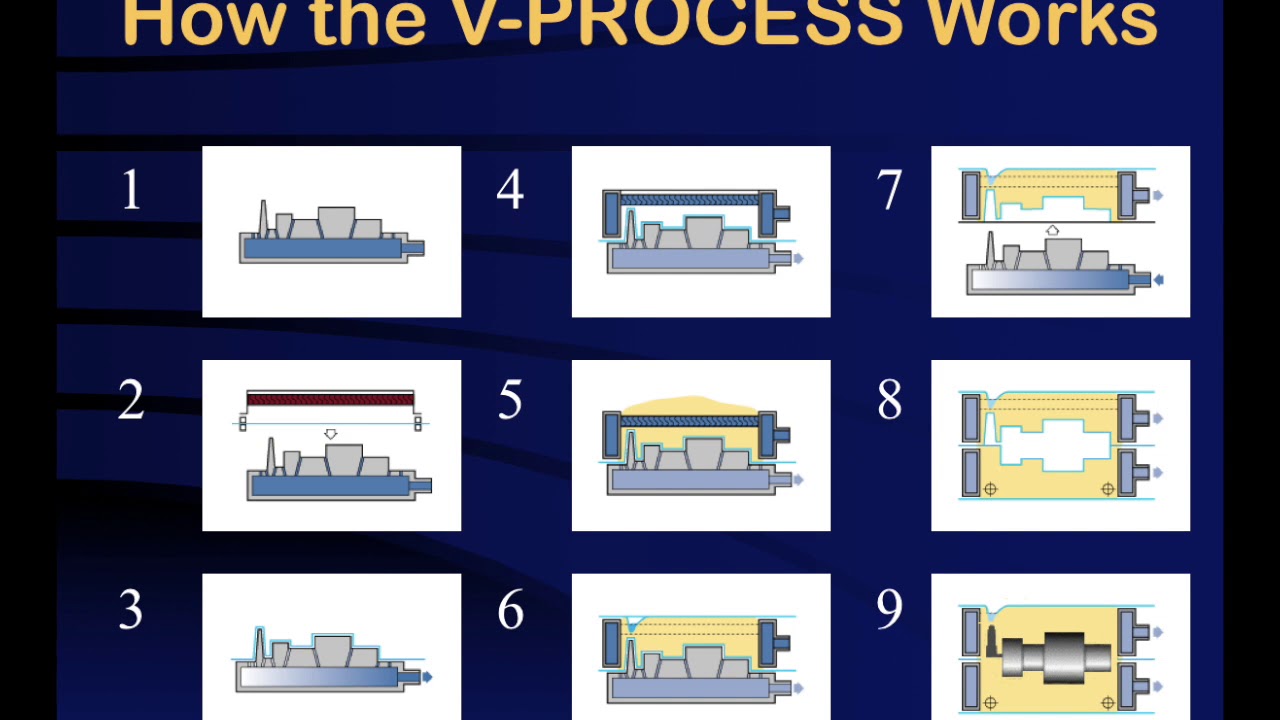 How the V-PROCESS Works

1

4

7

2

5

8

3

6

9