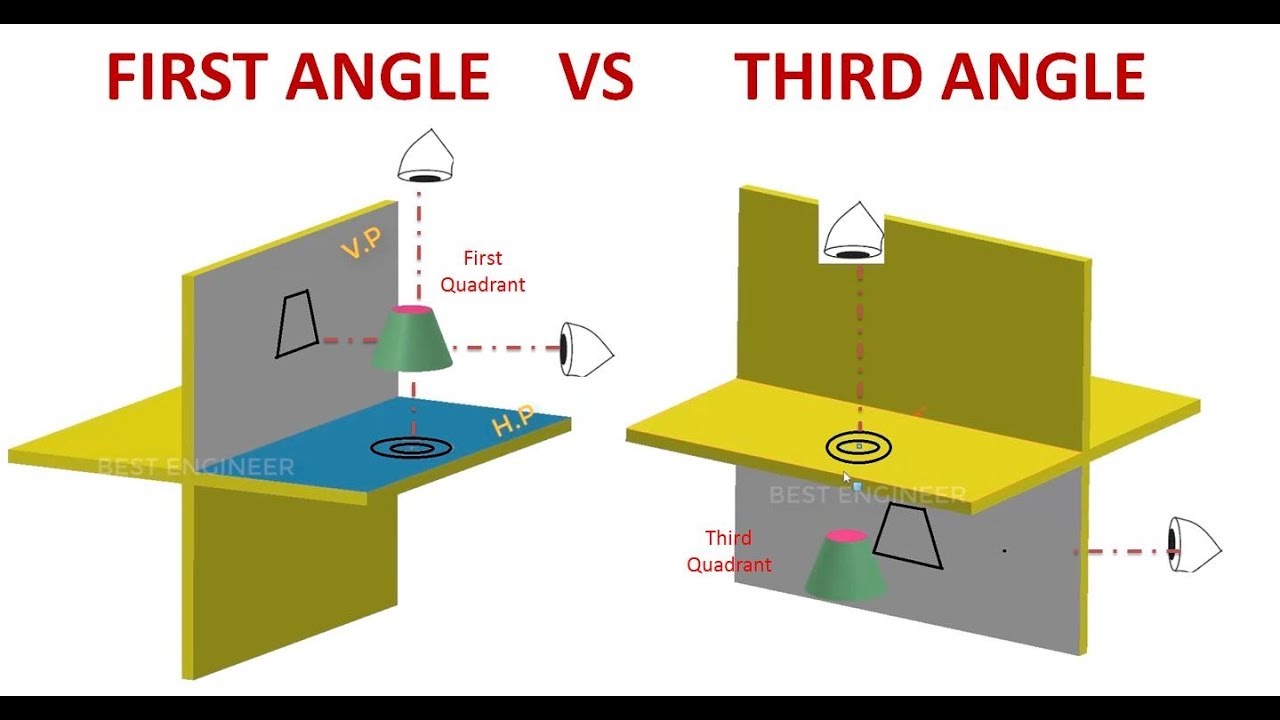 FIRST ANGLE VS THIRD ANGLE

V.P

First Quadrant

H.P

BEST ENGINEER

BEST ENGINEER

Third Quadrant