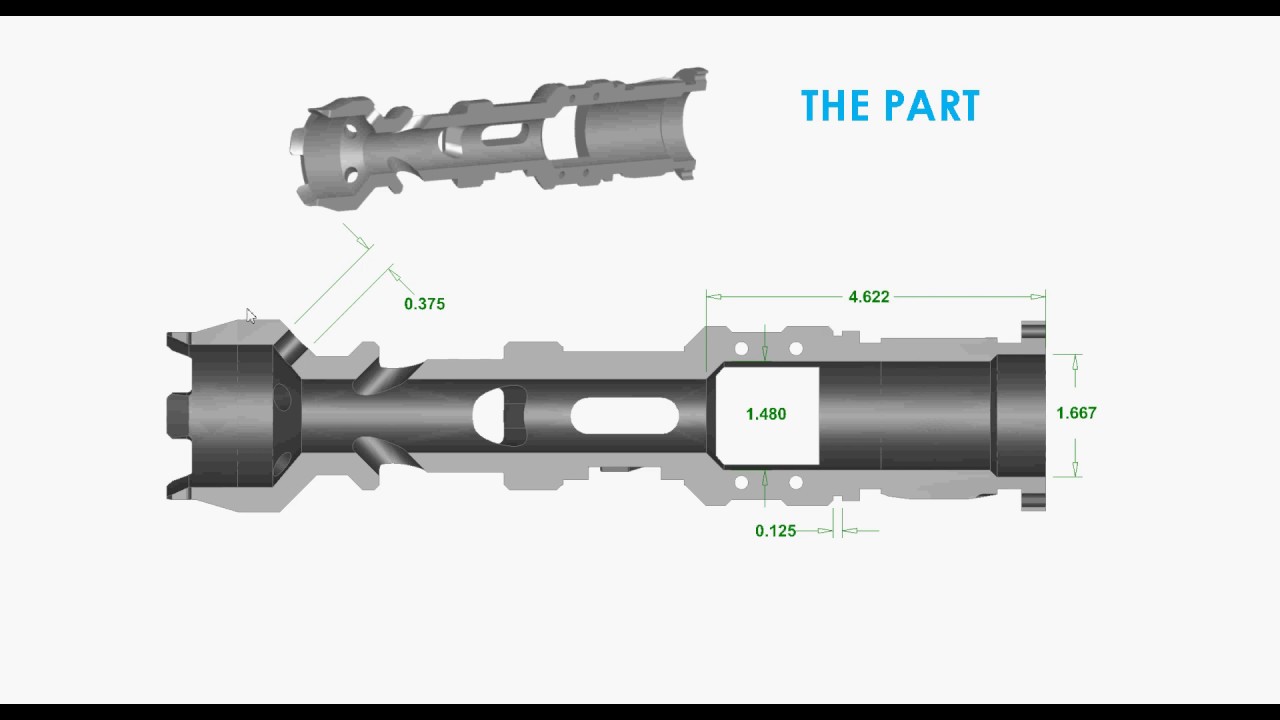 THE PART

0.375

4.622

1.480

1.667

0.125