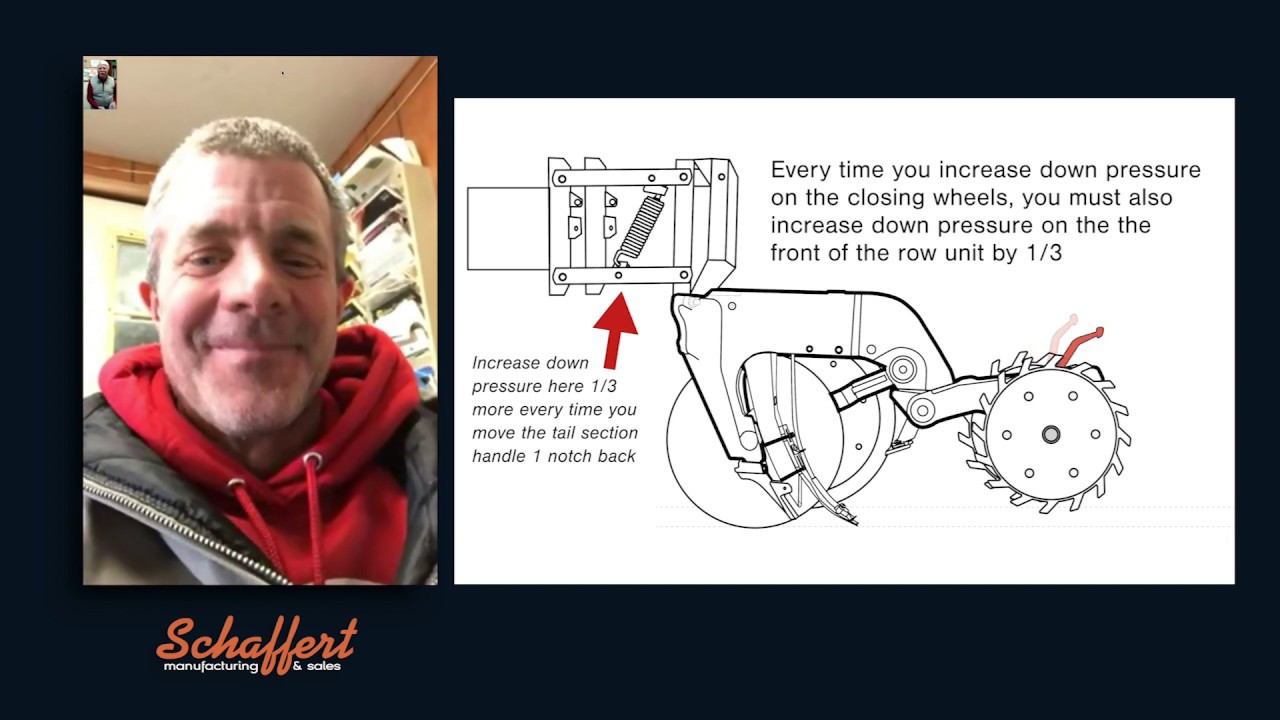 Every time you increase down pressure on the closing wheels, you must also increase down pressure on the the front of the row unit by 1/3

Increase down pressure here 1/3 more every time you move the tail section handle 1 notch back

Schaffert
manufacturing & sales