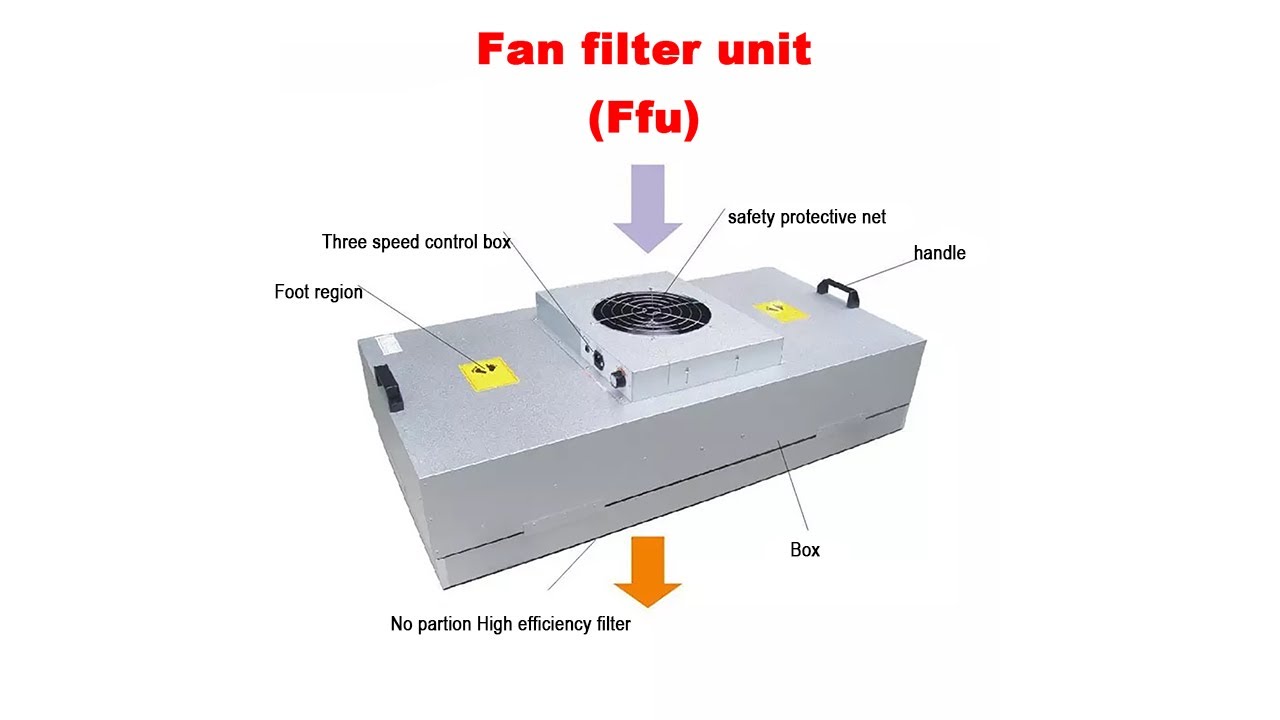 Fan filter unit
(Ffu)

safety protective net
Three speed control box
handle
Foot region
Box
No partion High efficiency filter