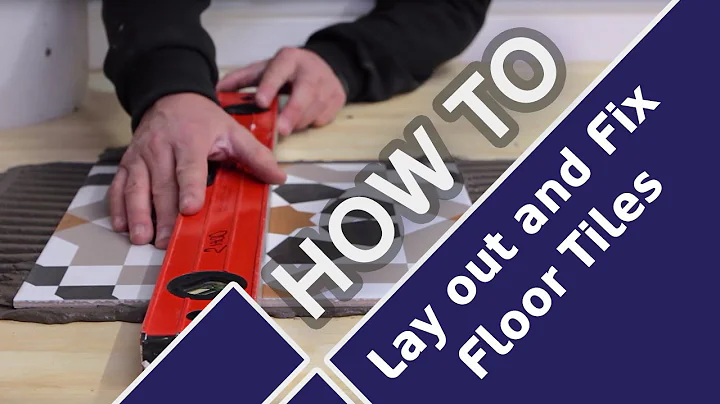 HOW TO

Lay out and Fix Floor Tiles