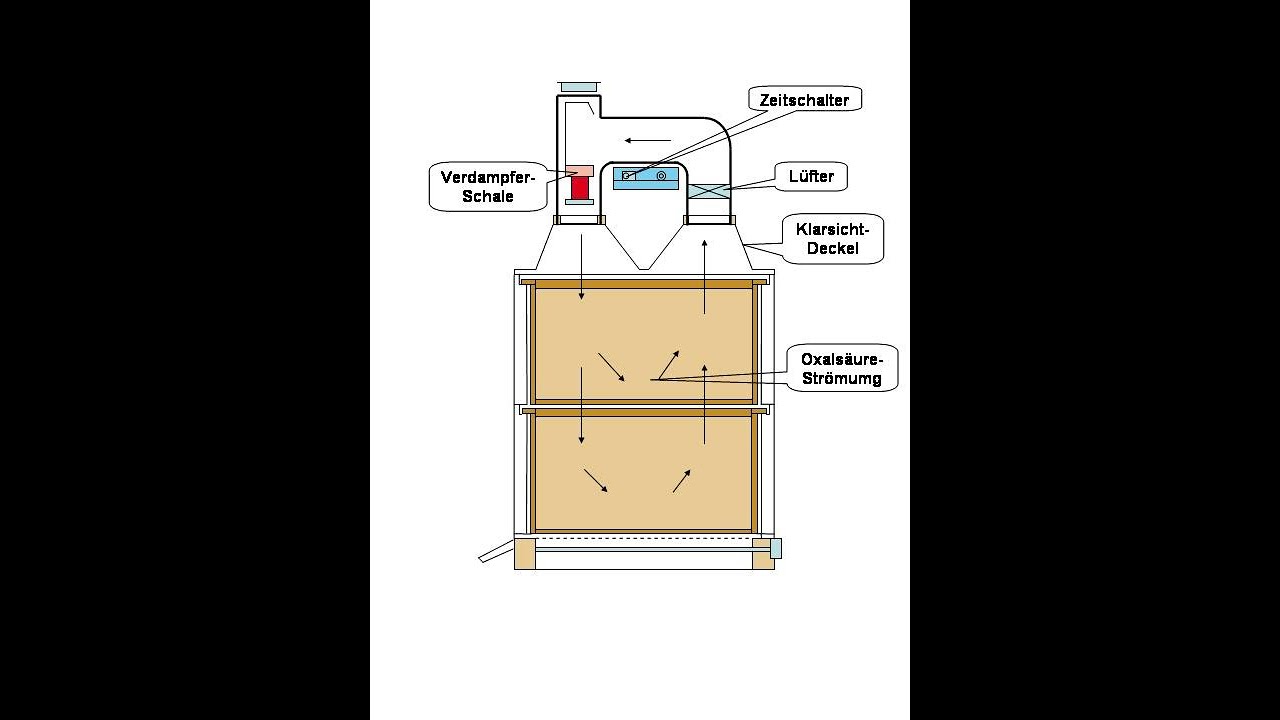 Zeitschalter

Verdampfer-Schale

Lüfter

Klarsicht-Deckel

Oxalsäure-Strömumg