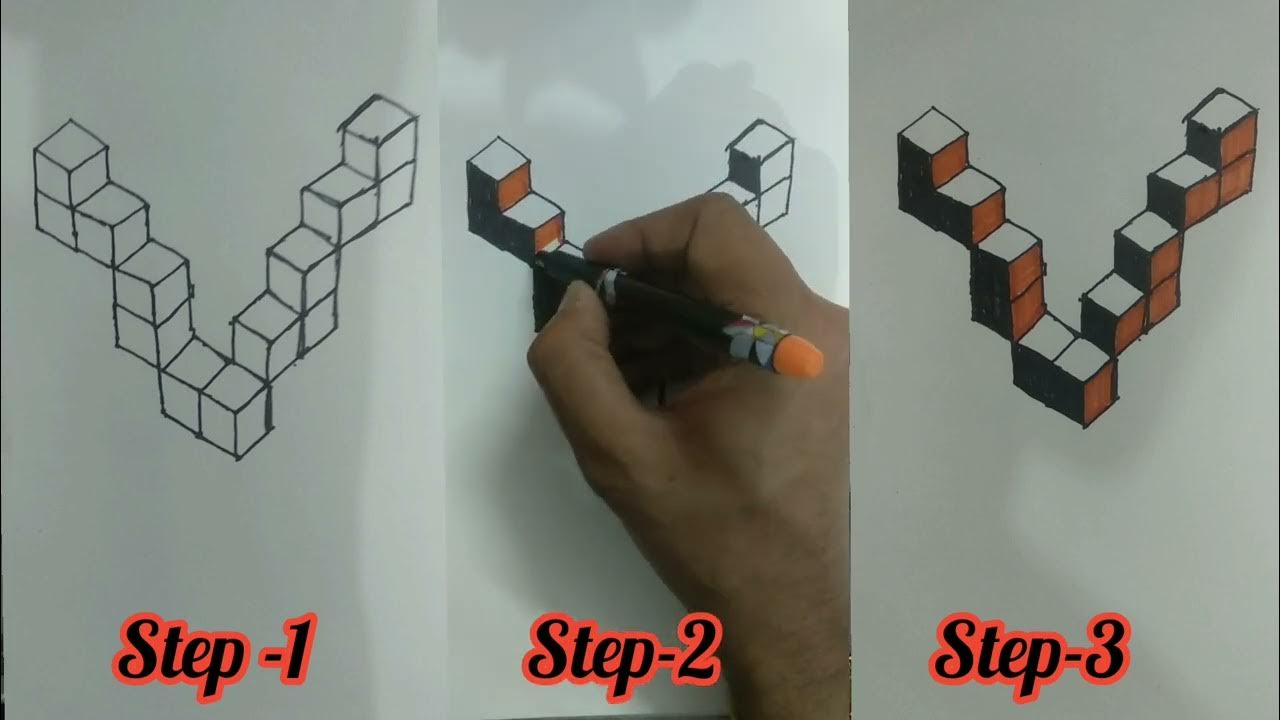 Step -1

Step-2

Step-3