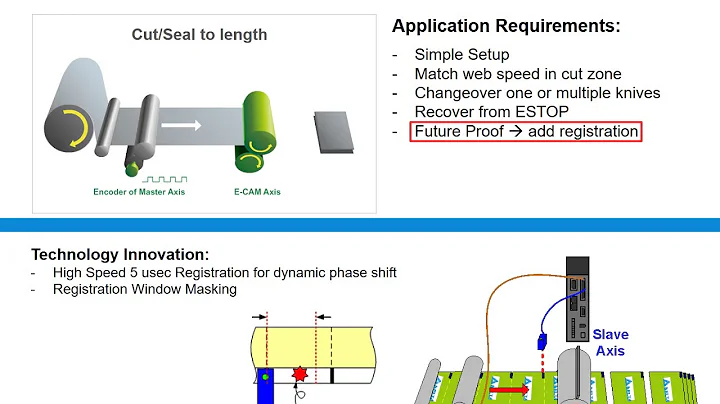 Cut/Seal to length

Encoder of Master Axis

E-CAM Axis

Application Requirements:

- Simple Setup
- Match web speed in cut zone
- Changeover one or multiple knives
- Recover from ESTOP
- Future Proof → add registration

Technology Innovation:
- High Speed 5 usec Registration for dynamic phase shift
- Registration Window Masking

Slave Axis