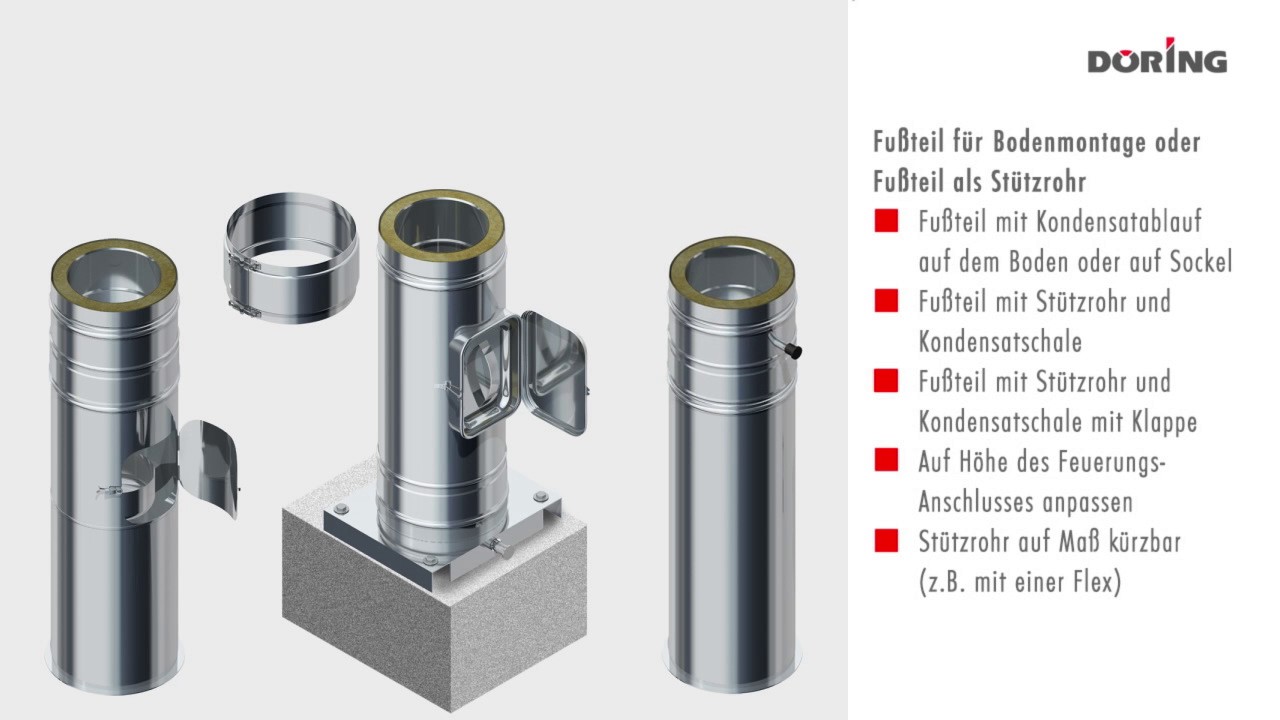 DÖRING

Fußteil für Bodenmontage oder Fußteil als Stützrohr

Fußteil mit Kondensatablauf auf dem Boden oder auf Sockel

Fußteil mit Stützrohr und Kondensatschale

Fußteil mit Stützrohr und Kondensatschale mit Klappe

Auf Höhe des Feuerungs-Anschlusses anpassen

Stützrohr auf Maß kürzbar (z.B. mit einer Flex)