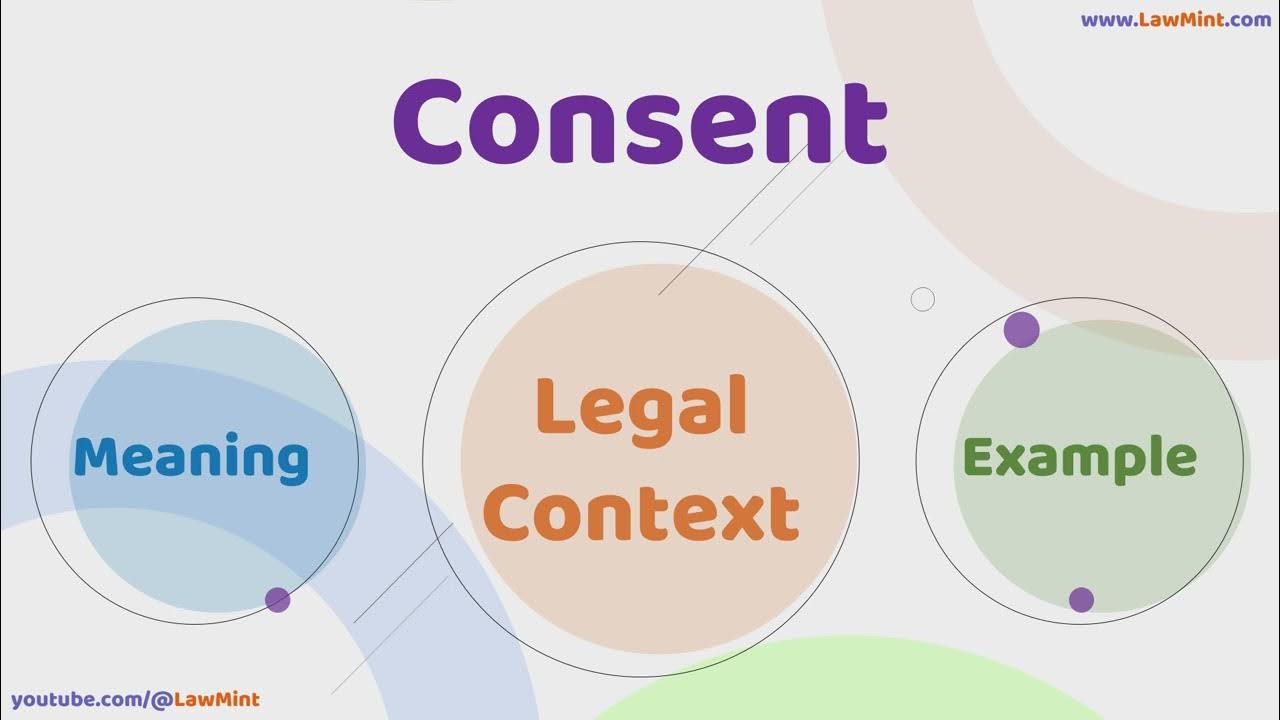 www.LawMint.com

Consent

Meaning

Legal Context

Example

youtube.com/@LawMint