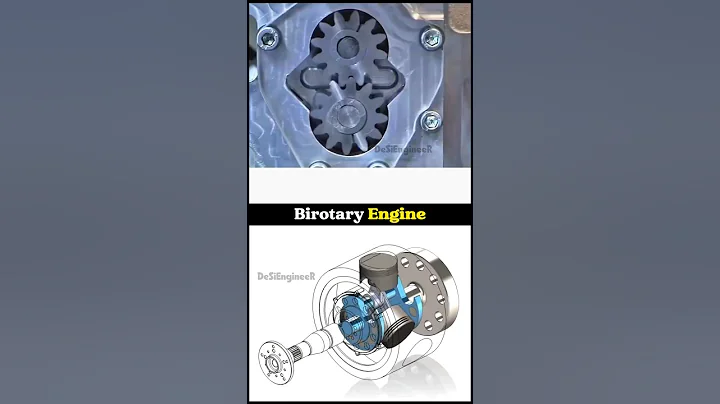 DeSiEngineeR

Birotary Engine

DeSiEngineeR