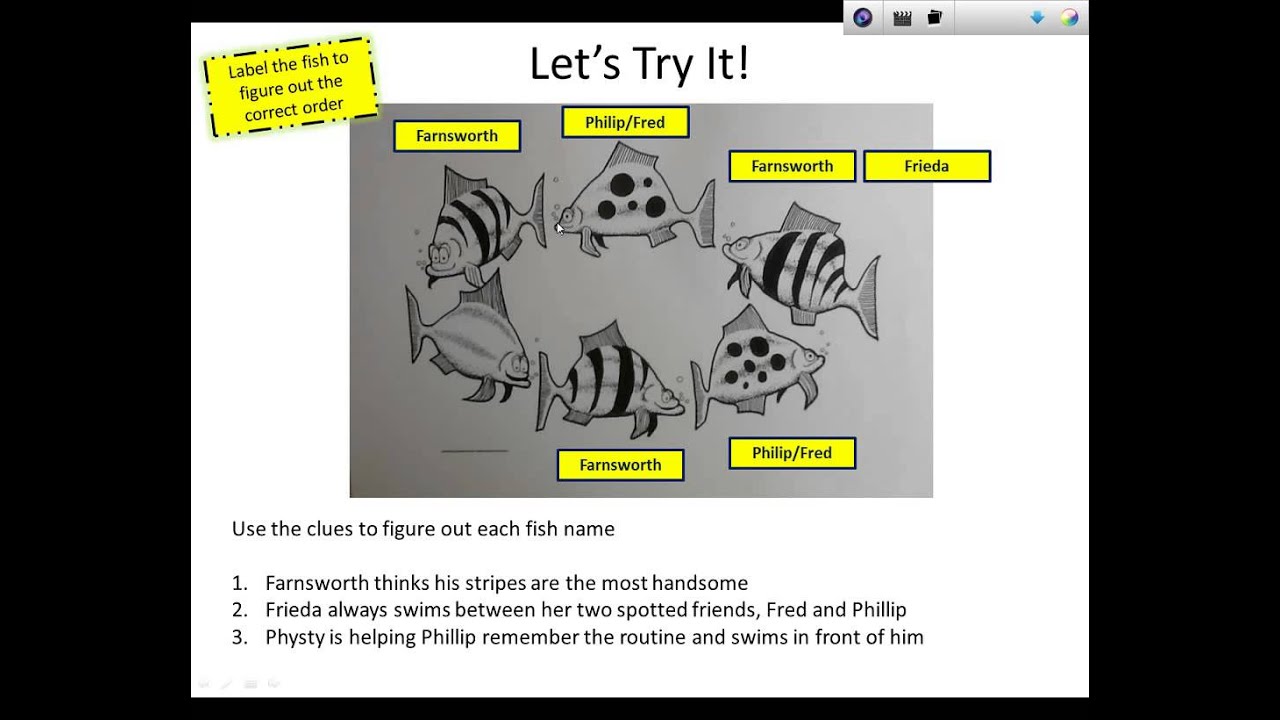 Label the fish to figure out the correct order

Let's Try It!

Farnsworth

Philip/Fred

Farnsworth

Frieda

Farnsworth

Philip/Fred

Use the clues to figure out each fish name

1. Farnsworth thinks his stripes are the most handsome
2. Frieda always swims between her two spotted friends, Fred and Phillip
3. Physty is helping Phillip remember the routine and swims in front of him