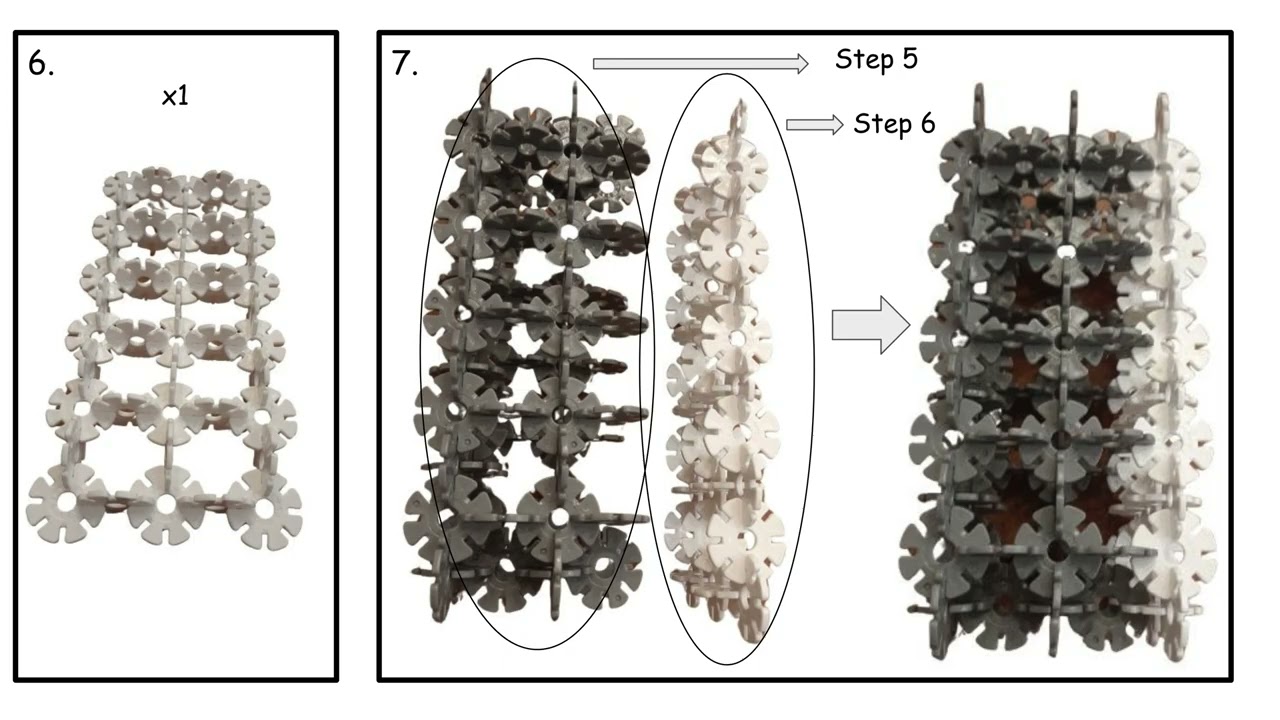 6.

x1

7.

Step 5

Step 6