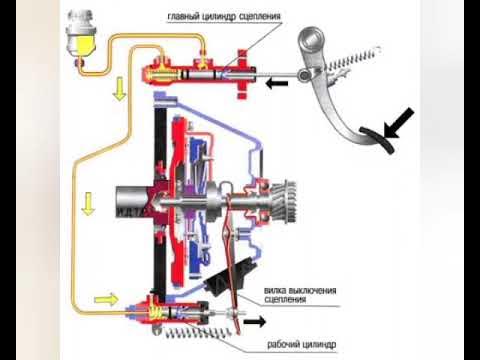 главный цилиндр сцепления

вилка выключения сцепления

рабочий цилиндр