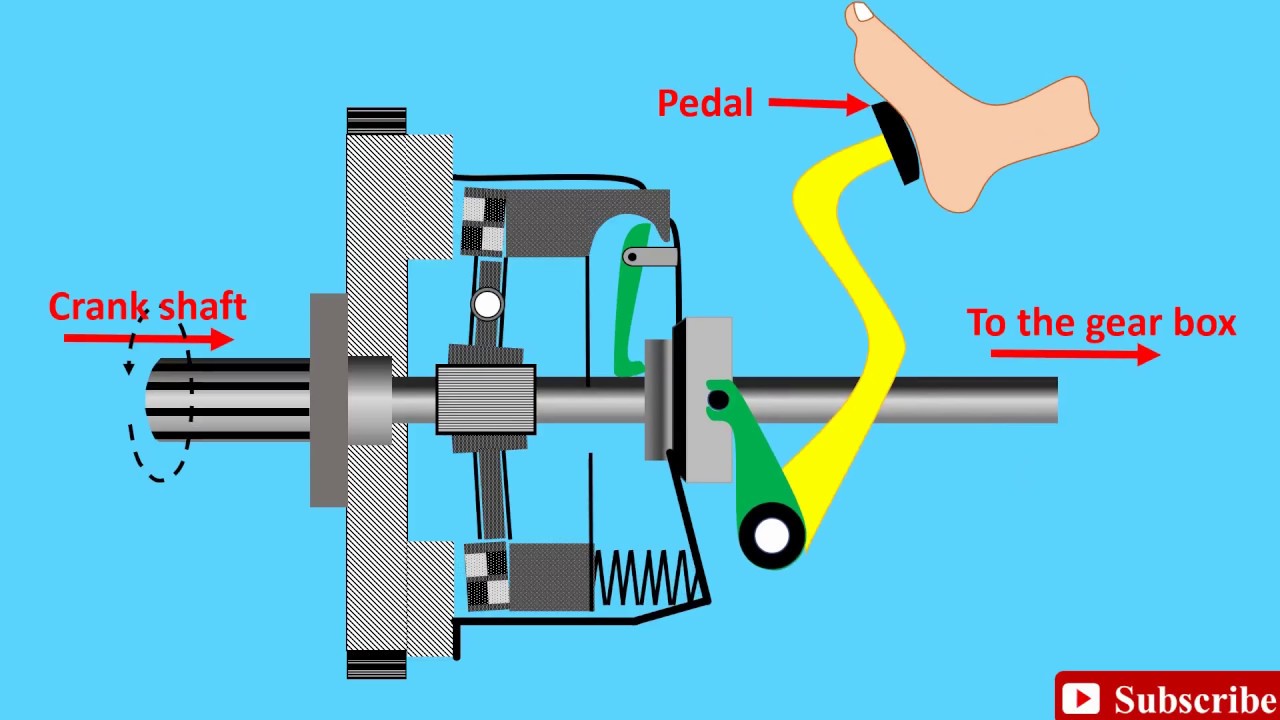 Pedal

Crank shaft

To the gear box

Subscribe