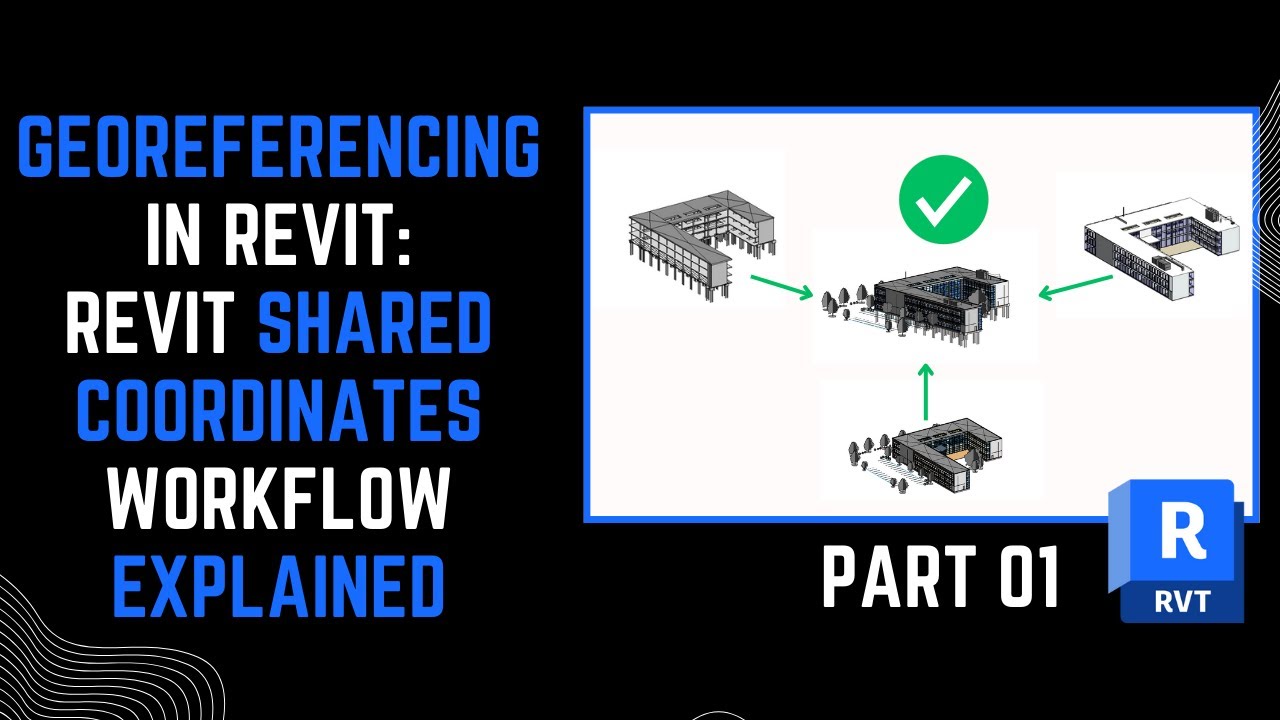 GEOREFERENCING IN REVIT: REVIT SHARED COORDINATES WORKFLOW EXPLAINED

PART 01

R
RVT