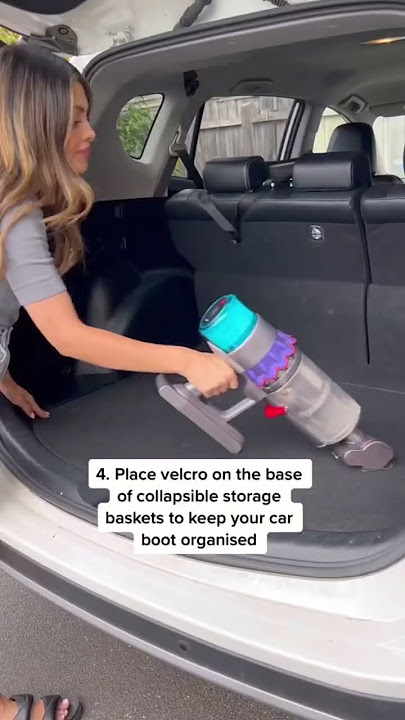 4. Place velcro on the base of collapsible storage baskets to keep your car boot organised