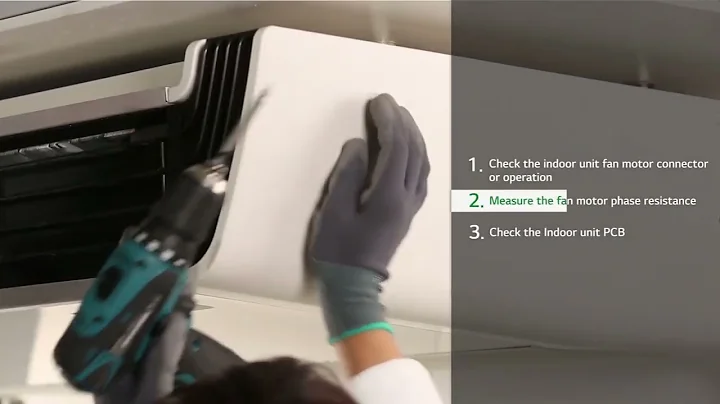 1. Check the indoor unit fan motor connector or operation

2. Measure the fan motor phase resistance

3. Check the Indoor unit PCB