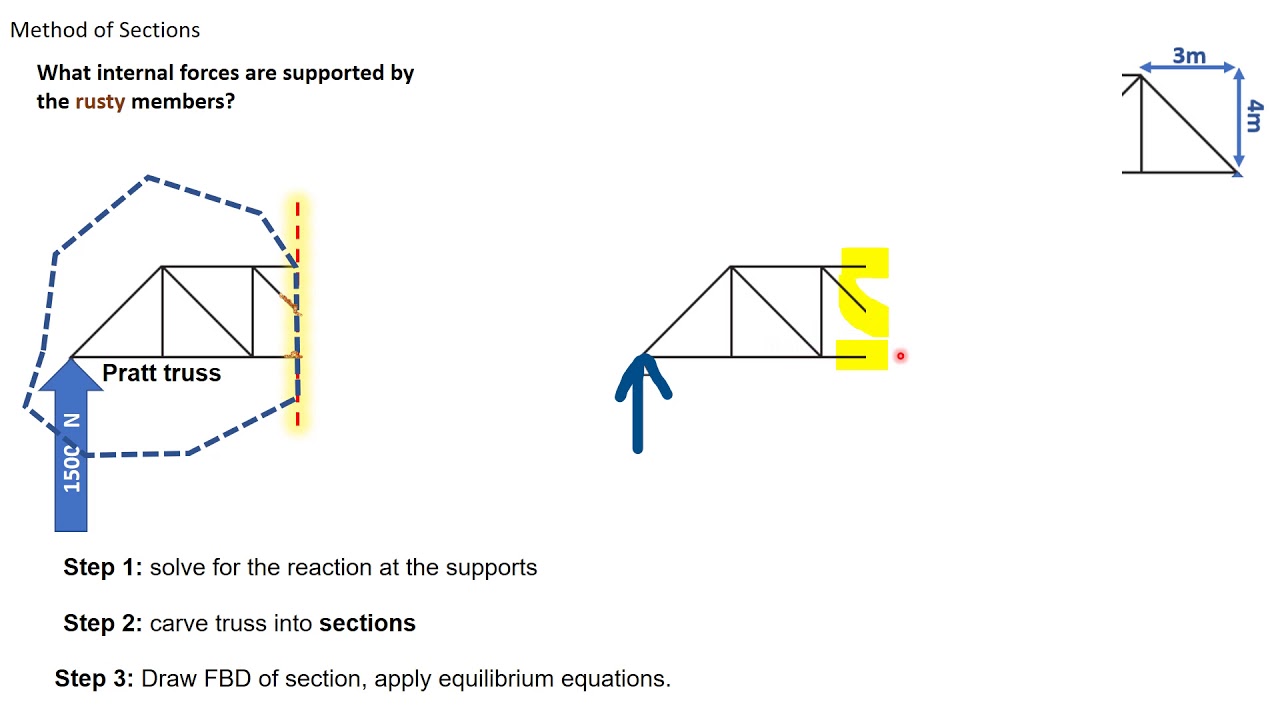 Method of Sections

What internal forces are supported by the rusty members?

3m

4m

Pratt truss

1500 N

Step 1: solve for the reaction at the supports

Step 2: carve truss into sections

Step 3: Draw FBD of section, apply equilibrium equations.