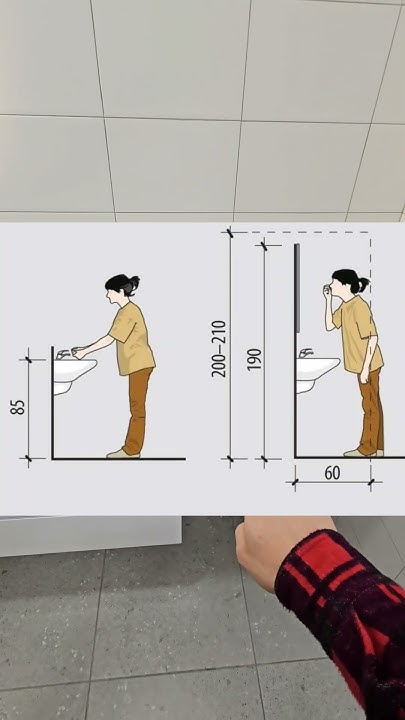 85

200–210

190

60